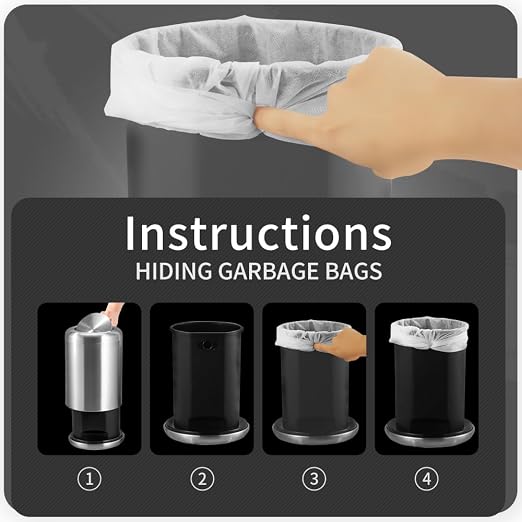 Instructions
HIDING GARBAGE BAGS

①
②
③
④