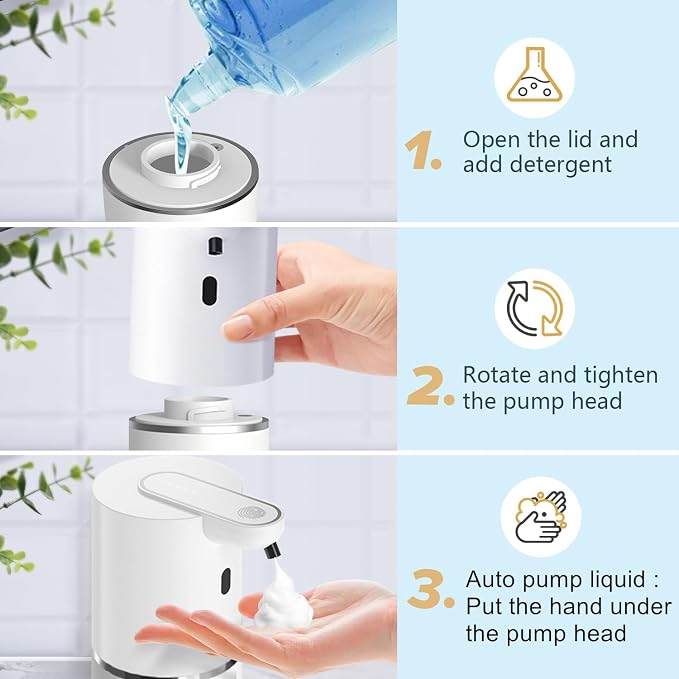 1. Open the lid and add detergent

2. Rotate and tighten the pump head

3. Auto pump liquid : Put the hand under the pump head