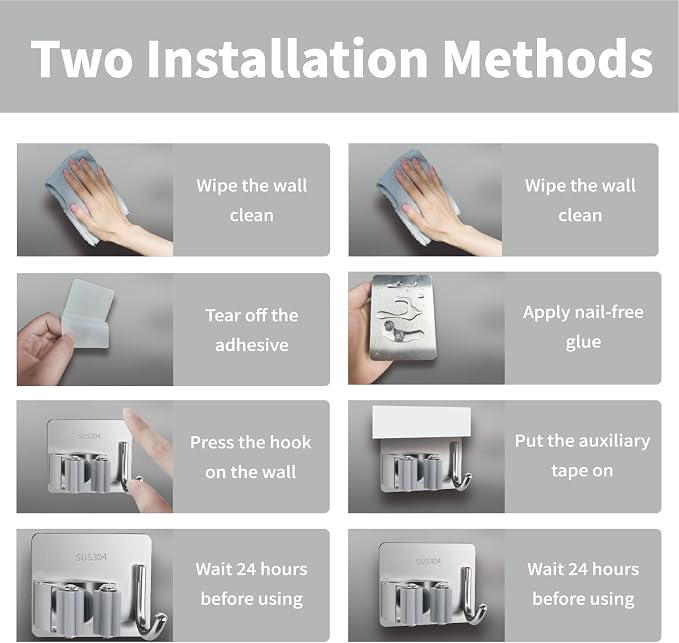 Two Installation Methods

Wipe the wall clean

Tear off the adhesive

SUS304

Press the hook on the wall

SUS304

Wait 24 hours before using

Wipe the wall clean

Apply nail-free glue

Put the auxiliary tape on

SUS304

Wait 24 hours before using