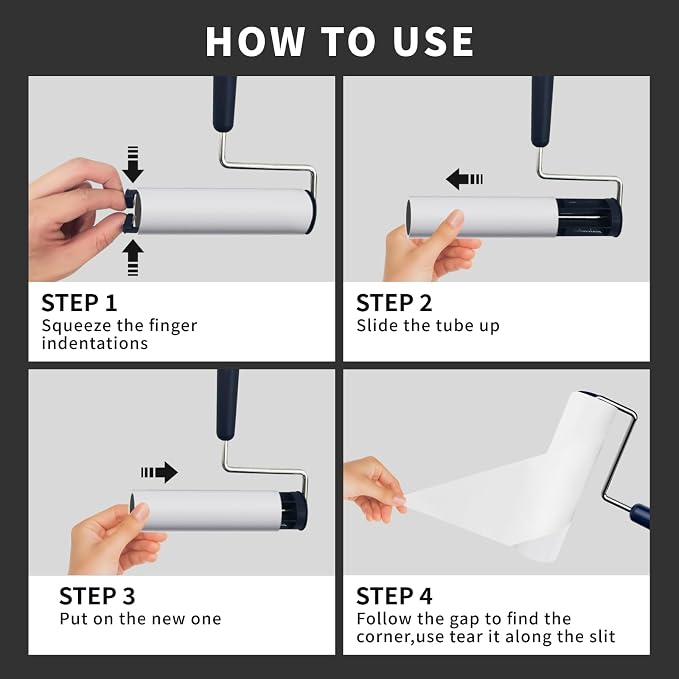 HOW TO USE

STEP 1
Squeeze the finger indentations

STEP 2
Slide the tube up

STEP 3
Put on the new one

STEP 4
Follow the gap to find the corner,use tear it along the slit