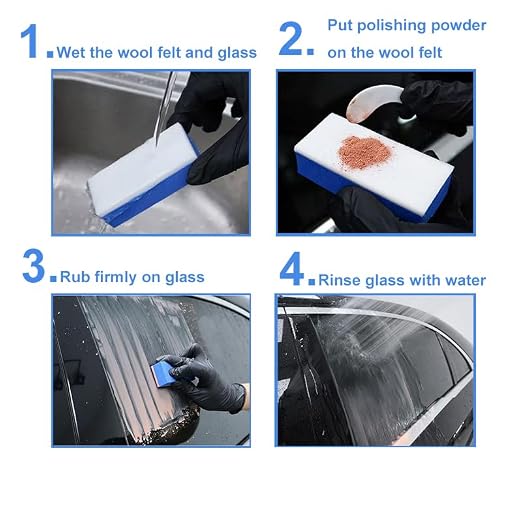 1. Wet the wool felt and glass

2. Put polishing powder on the wool felt

3. Rub firmly on glass

4. Rinse glass with water