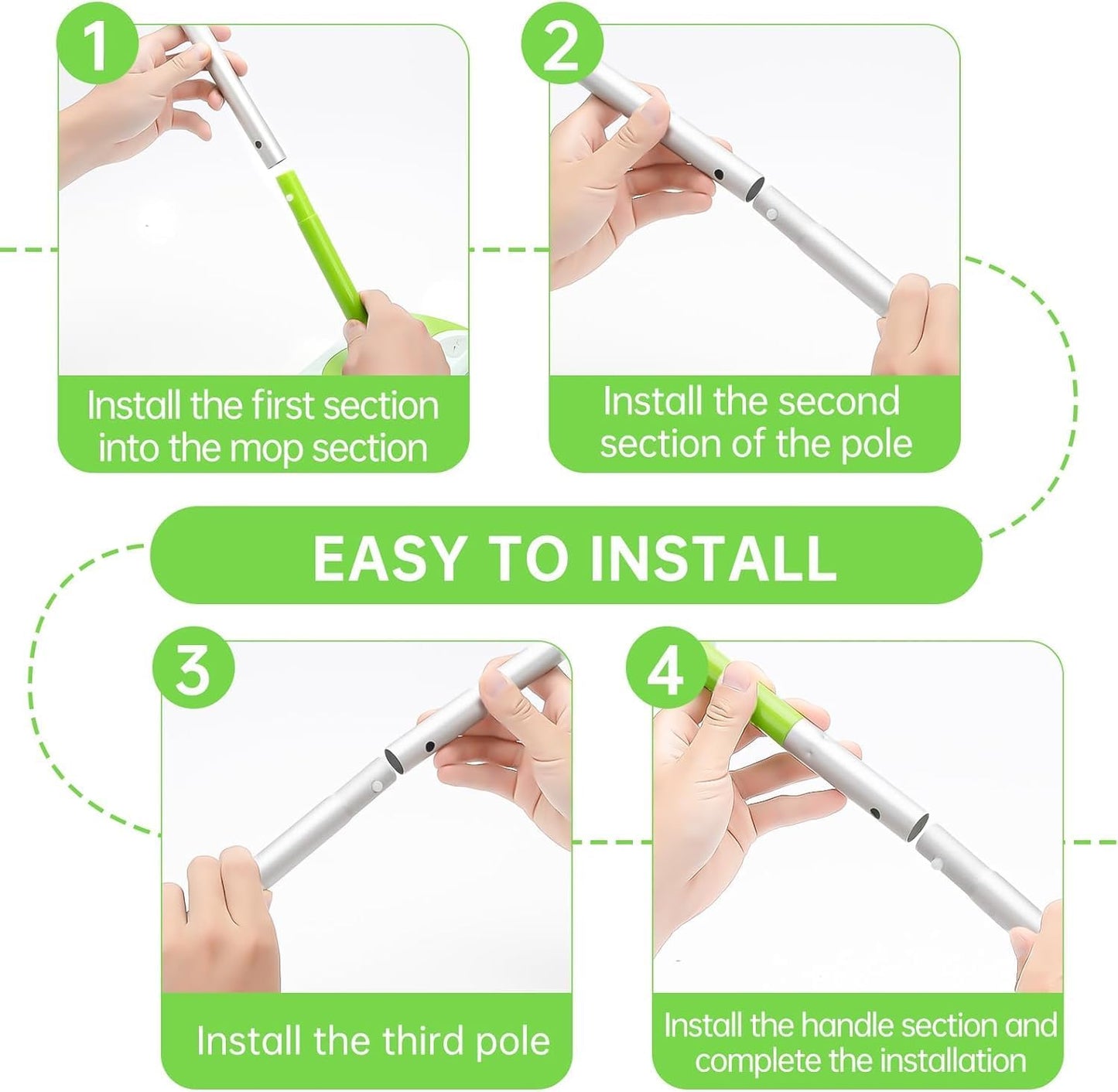 1

Install the first section into the mop section

2

Install the second section of the pole

EASY TO INSTALL

3

Install the third pole

4

Install the handle section and complete the installation