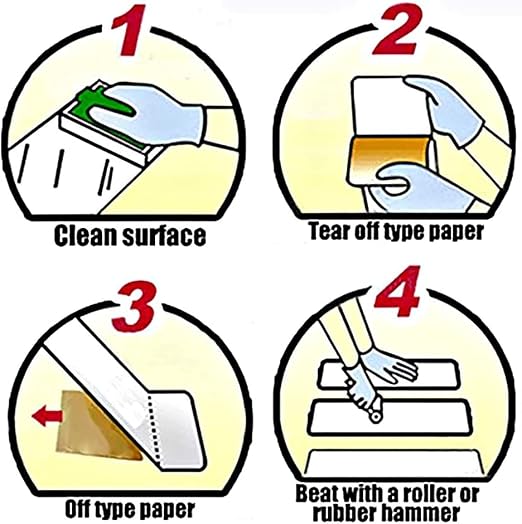 1
Clean surface

2
Tear off type paper

3
Off type paper

4
Beat with a roller or rubber hammer