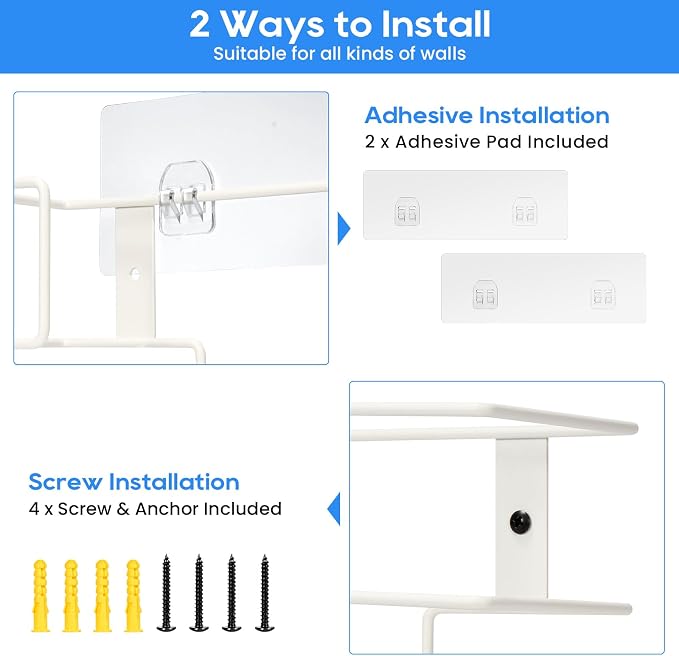 2 Ways to Install
Suitable for all kinds of walls

Adhesive Installation
2 x Adhesive Pad Included

Screw Installation
4 x Screw & Anchor Included