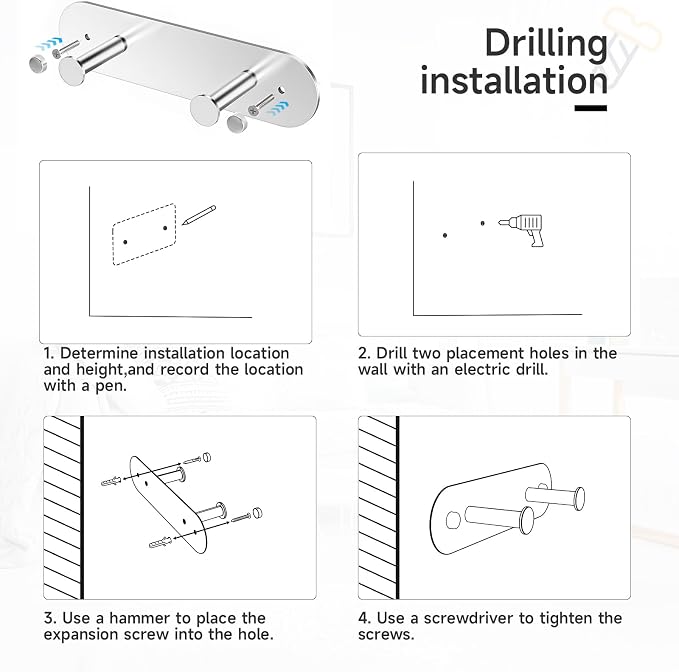 Drilling installation

1. Determine installation location and height,and record the location with a pen.

2. Drill two placement holes in the wall with an electric drill.

3. Use a hammer to place the expansion screw into the hole.

4. Use a screwdriver to tighten the screws.