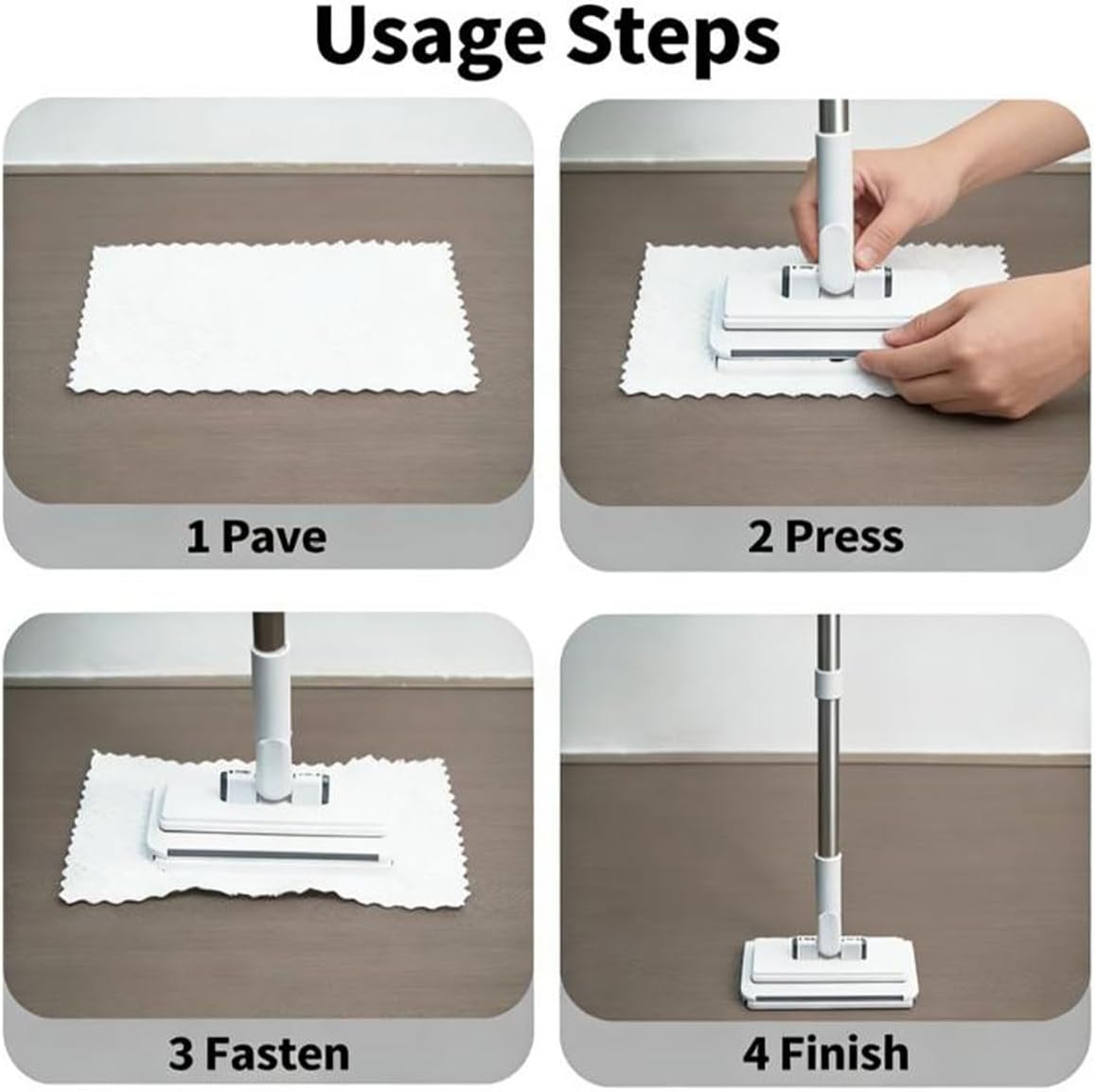 Usage Steps

1 Pave

2 Press

3 Fasten

4 Finish