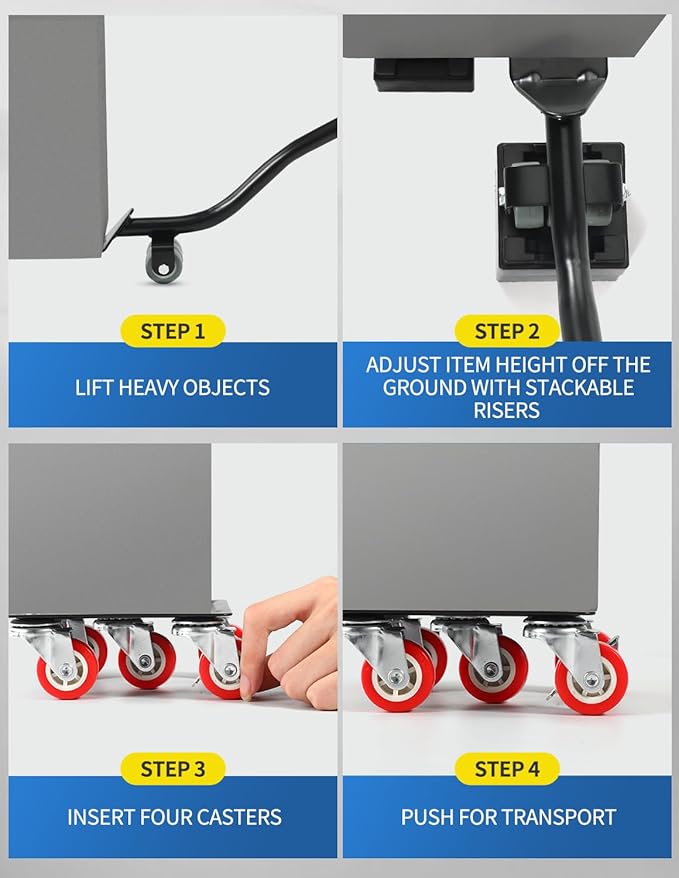 STEP 1

LIFT HEAVY OBJECTS

STEP 2

ADJUST ITEM HEIGHT OFF THE GROUND WITH STACKABLE RISERS

STEP 3

INSERT FOUR CASTERS

STEP 4

PUSH FOR TRANSPORT