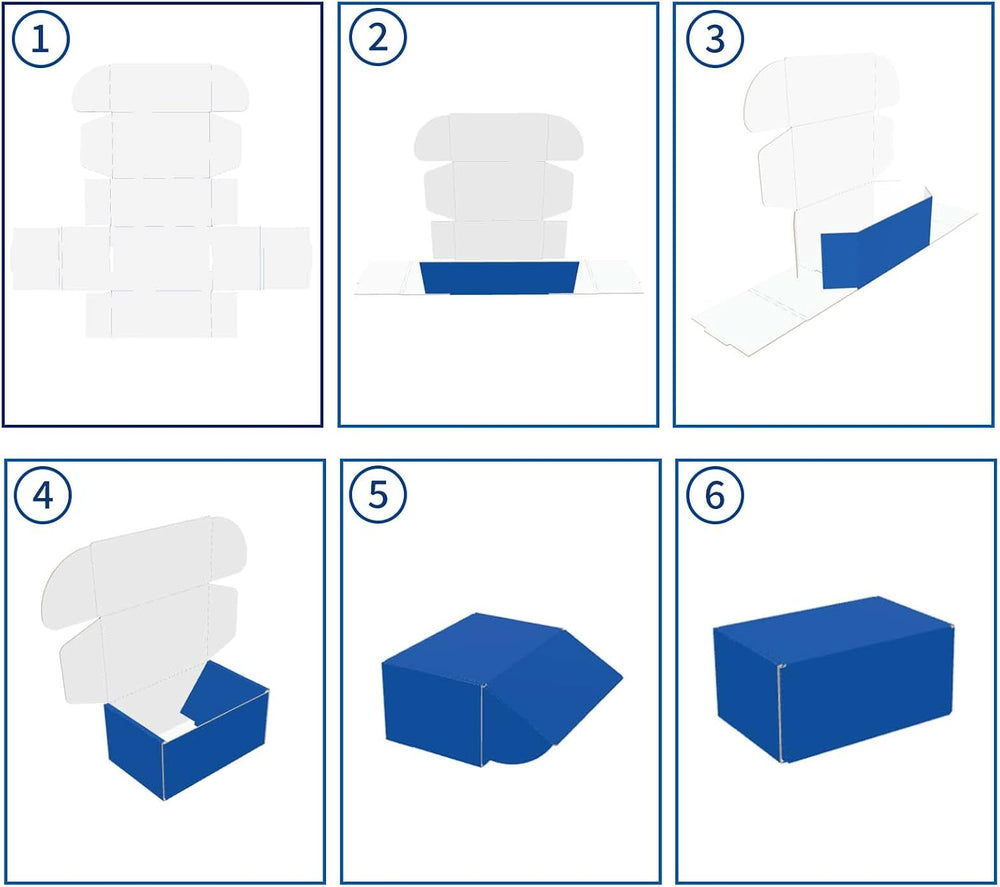 1
2
3
4
5
6