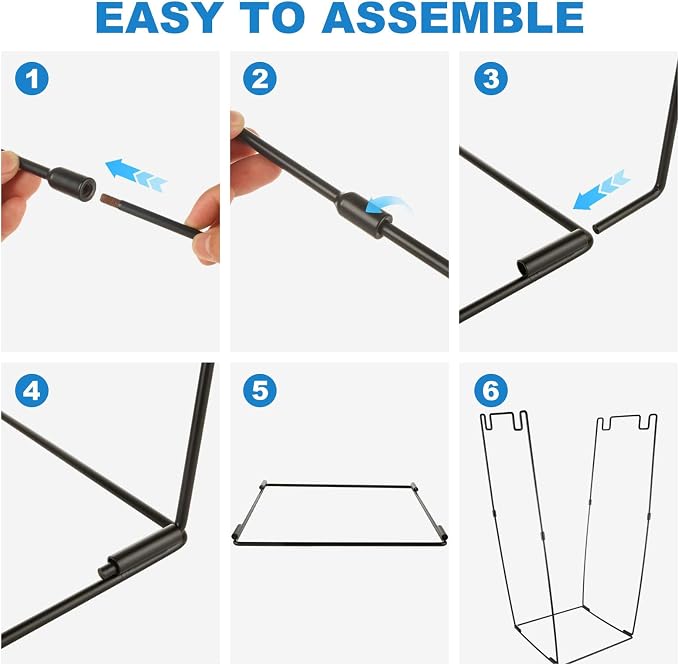 EASY TO ASSEMBLE

1

2

3

4

5

6