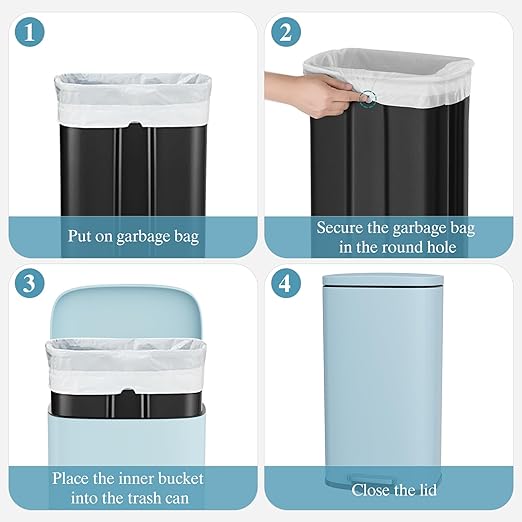 1

Put on garbage bag

2

Secure the garbage bag in the round hole

3

Place the inner bucket into the trash can

4

Close the lid