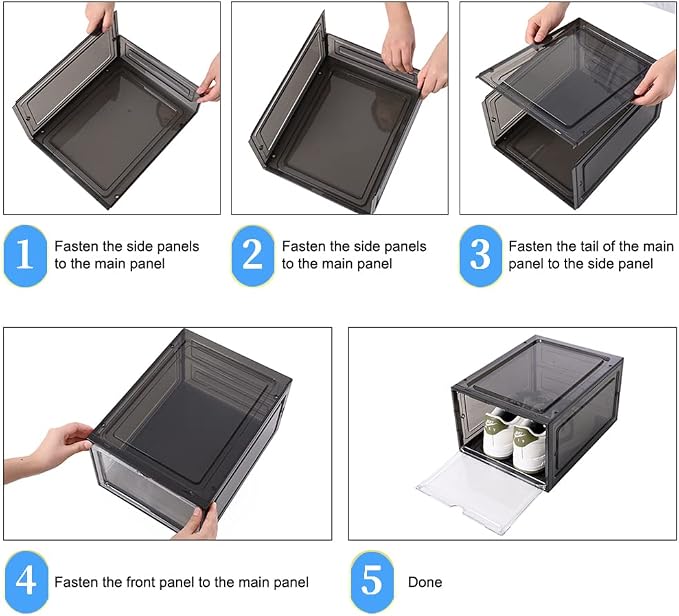 1 Fasten the side panels to the main panel

2 Fasten the side panels to the main panel

3 Fasten the tail of the main panel to the side panel

4 Fasten the front panel to the main panel

5 Done