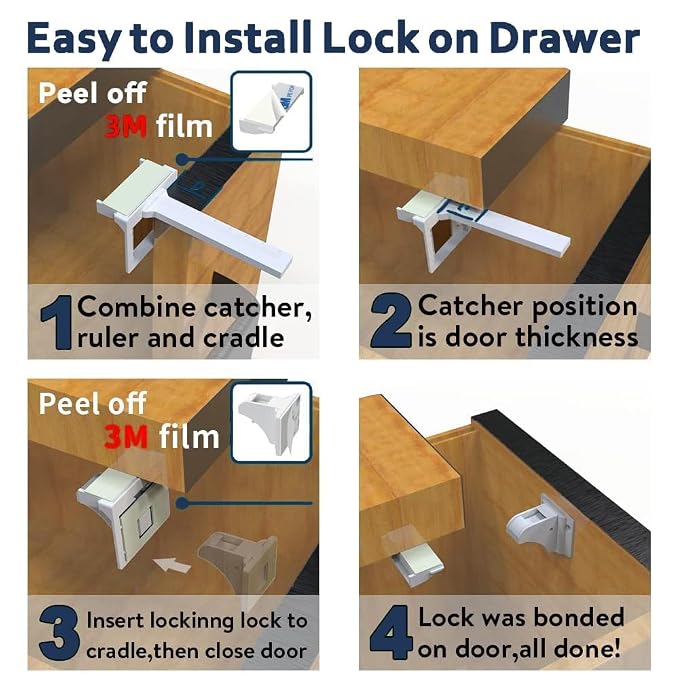 Easy to Install Lock on Drawer

Peel off 3M film

1 Combine catcher, ruler and cradle

2 Catcher position is door thickness

Peel off 3M film

3 Insert lockinng lock to cradle,then close door

4 Lock was bonded on door,all done!