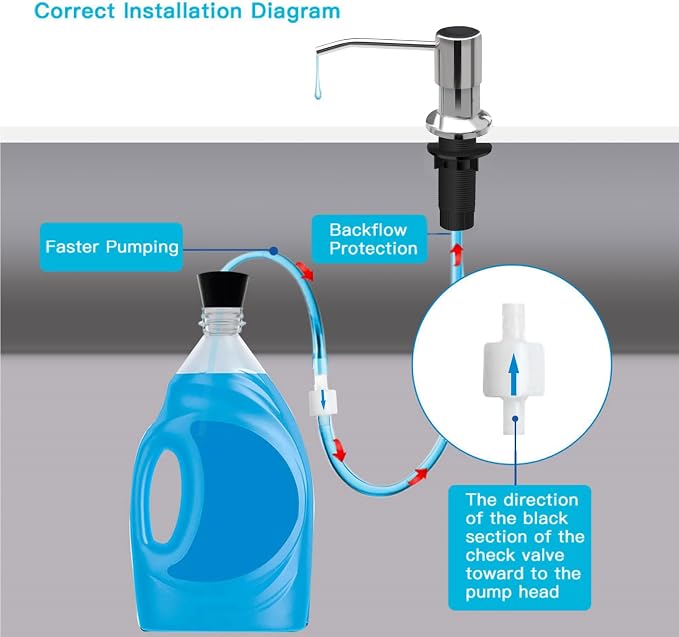 Correct Installation Diagram

Faster Pumping

Backflow Protection

The direction of the black section of the check valve toward to the pump head