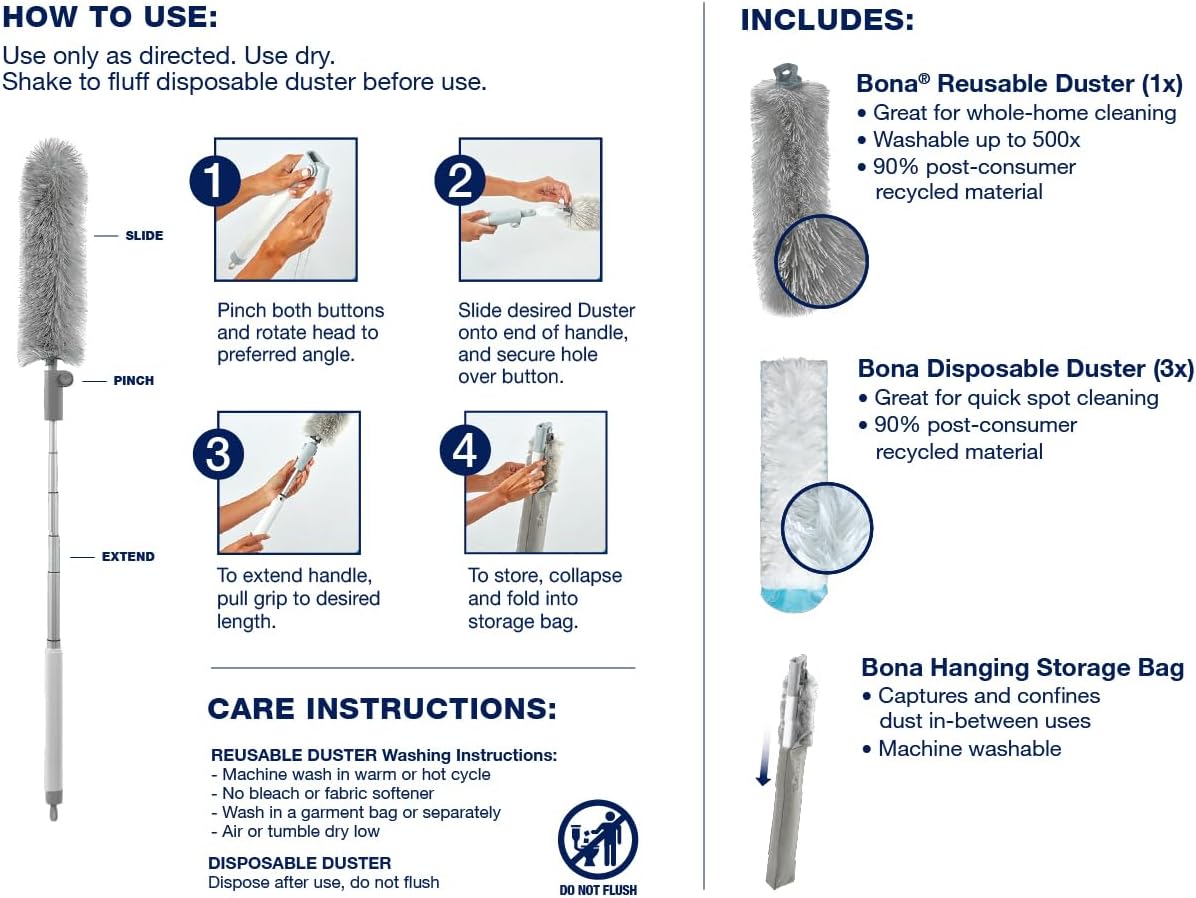 HOW TO USE:

Use only as directed. Use dry.
Shake to fluff disposable duster before use.

SLIDE

PINCH

EXTEND

1

Pinch both buttons and rotate head to preferred angle.

2

Slide desired Duster onto end of handle, and secure hole over button.

3

To extend handle, pull grip to desired length.

4

To store, collapse and fold into storage bag.

CARE INSTRUCTIONS:

REUSABLE DUSTER Washing Instructions:
- Machine wash in warm or hot cycle
- No bleach or fabric softener
- Wash in a garment bag or separately
- Air or tumble dry low

DISPOSABLE DUSTER
Dispose after use, do not flush

DO NOT FLUSH

INCLUDES:

Bona® Reusable Duster (1x)
• Great for whole-home cleaning
• Washable up to 500x
• 90% post-consumer recycled material

Bona Disposable Duster (3x)
• Great for quick spot cleaning
• 90% post-consumer recycled material

Bona Hanging Storage Bag
• Captures and confines dust in-between uses
• Machine washable