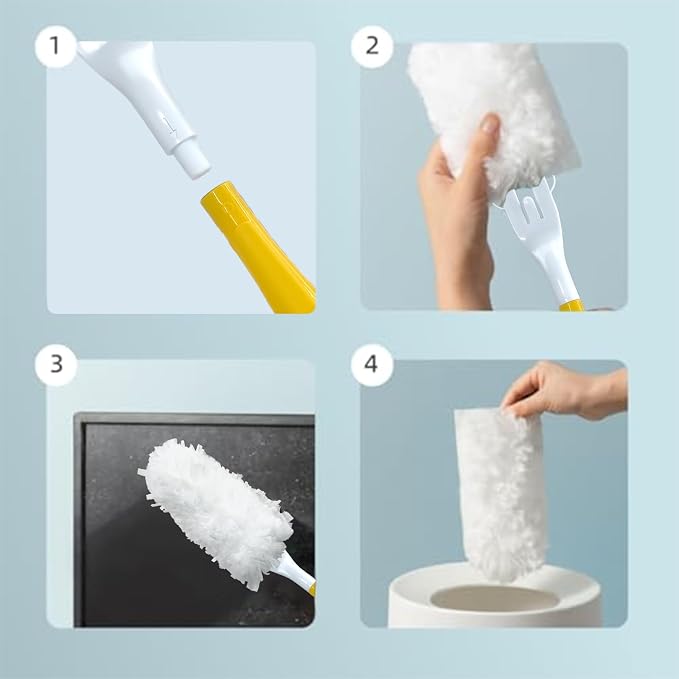 1

2

3

4