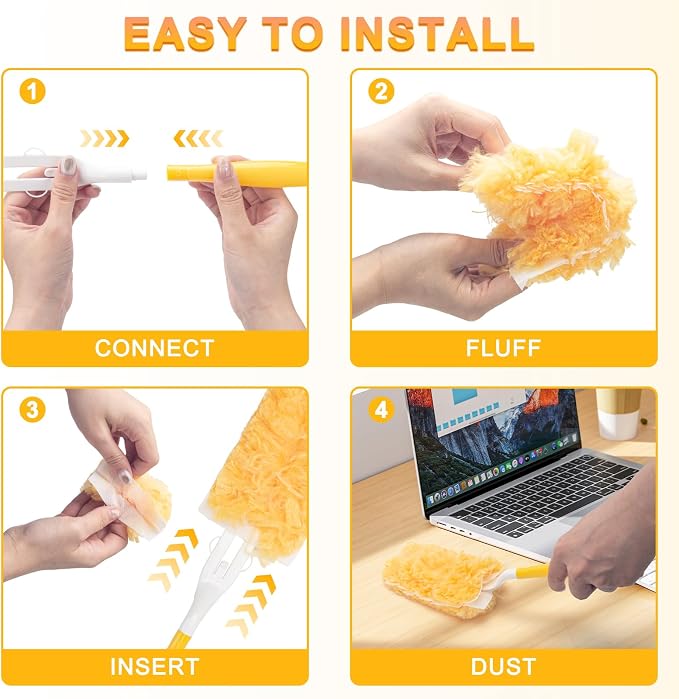 EASY TO INSTALL

1
CONNECT

2
FLUFF

3
INSERT

4
DUST