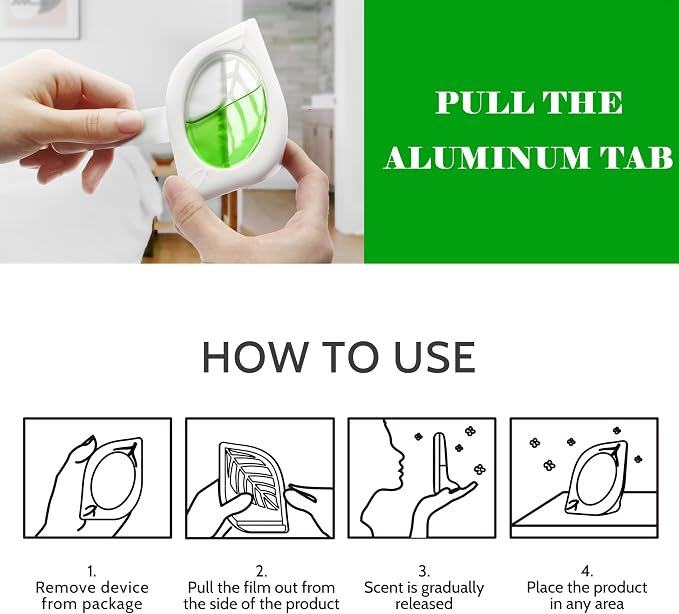 PULL THE ALUMINUM TAB

HOW TO USE

1.
Remove device from package

2.
Pull the film out from the side of the product

3.
Scent is gradually released

4.
Place the product in any area