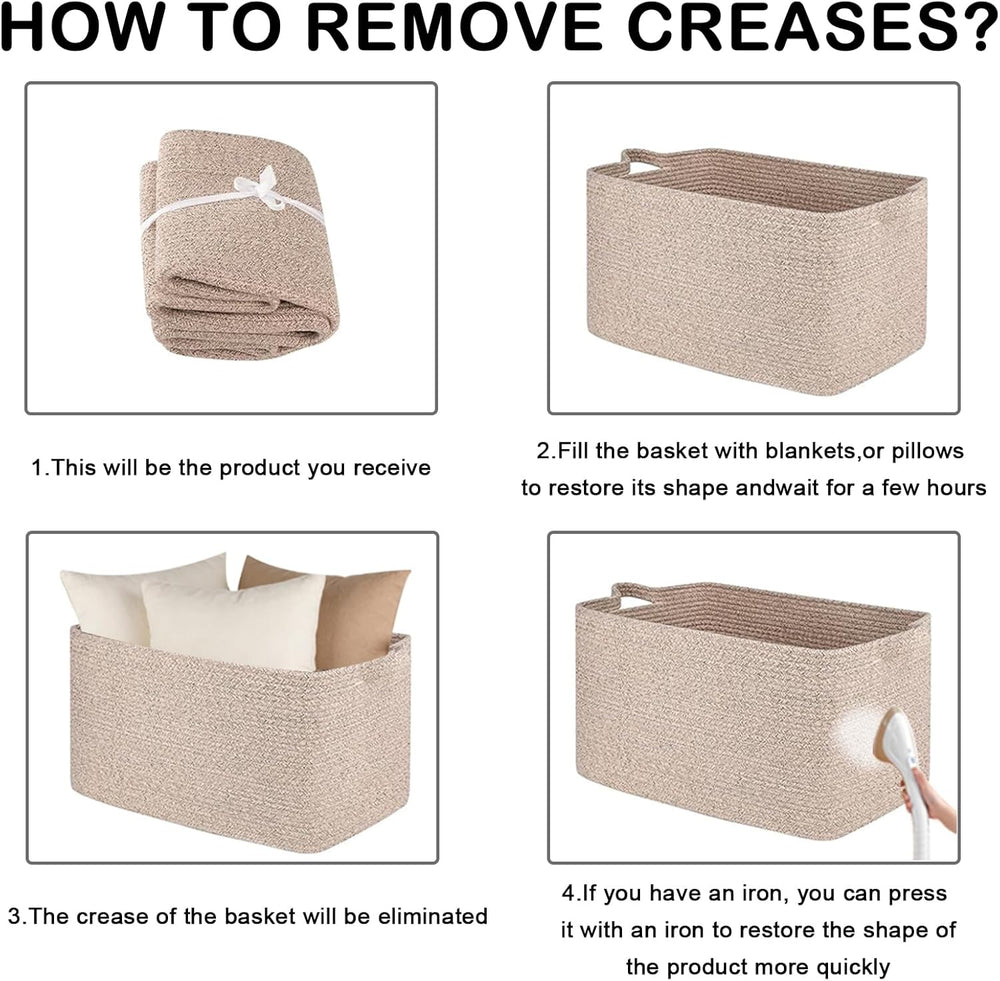 HOW TO REMOVE CREASES?

1.This will be the product you receive

2.Fill the basket with blankets,or pillows to restore its shape andwait for a few hours

3.The crease of the basket will be eliminated

4.If you have an iron, you can press it with an iron to restore the shape of the product more quickly