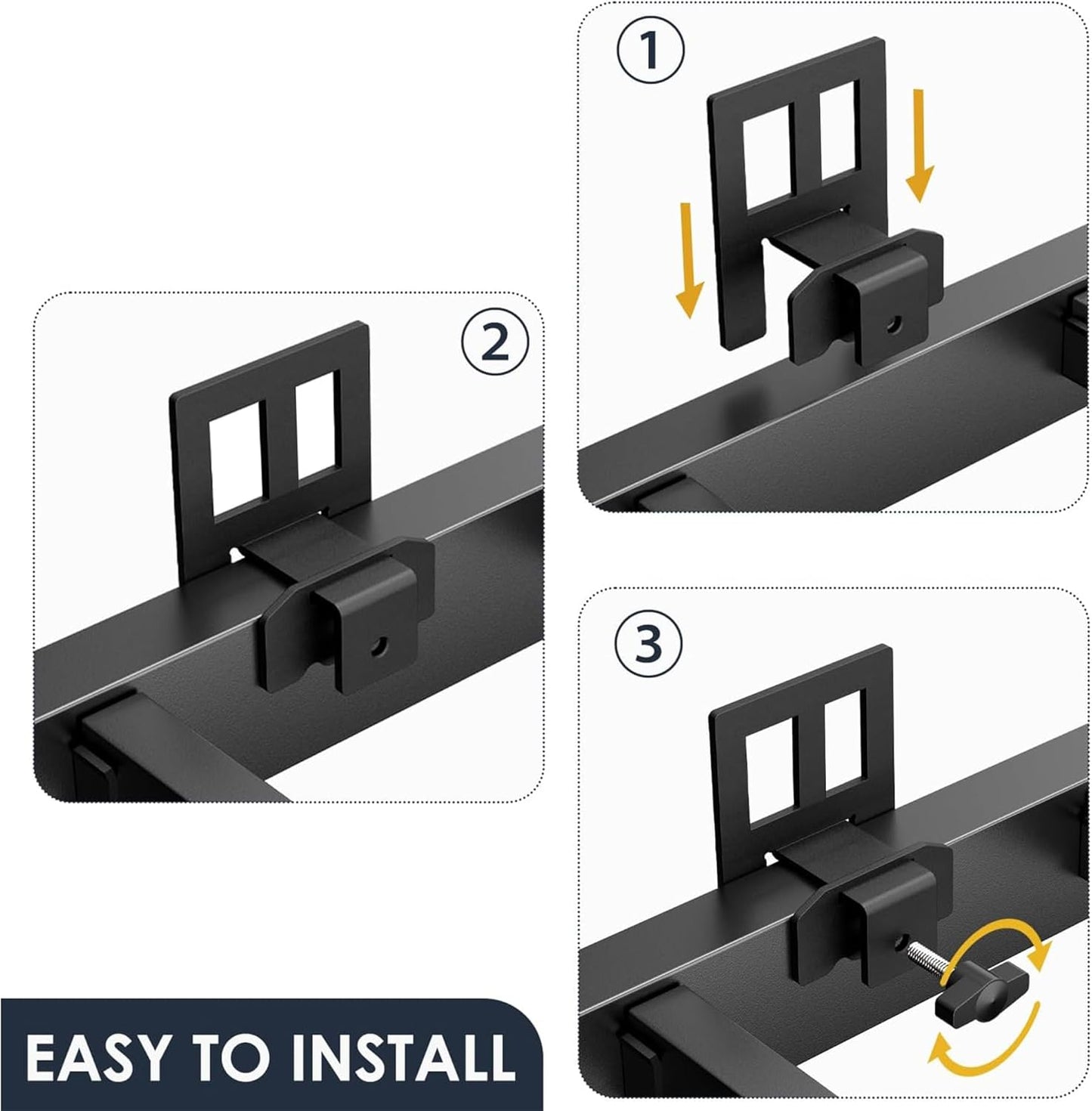 1

2

3

EASY TO INSTALL