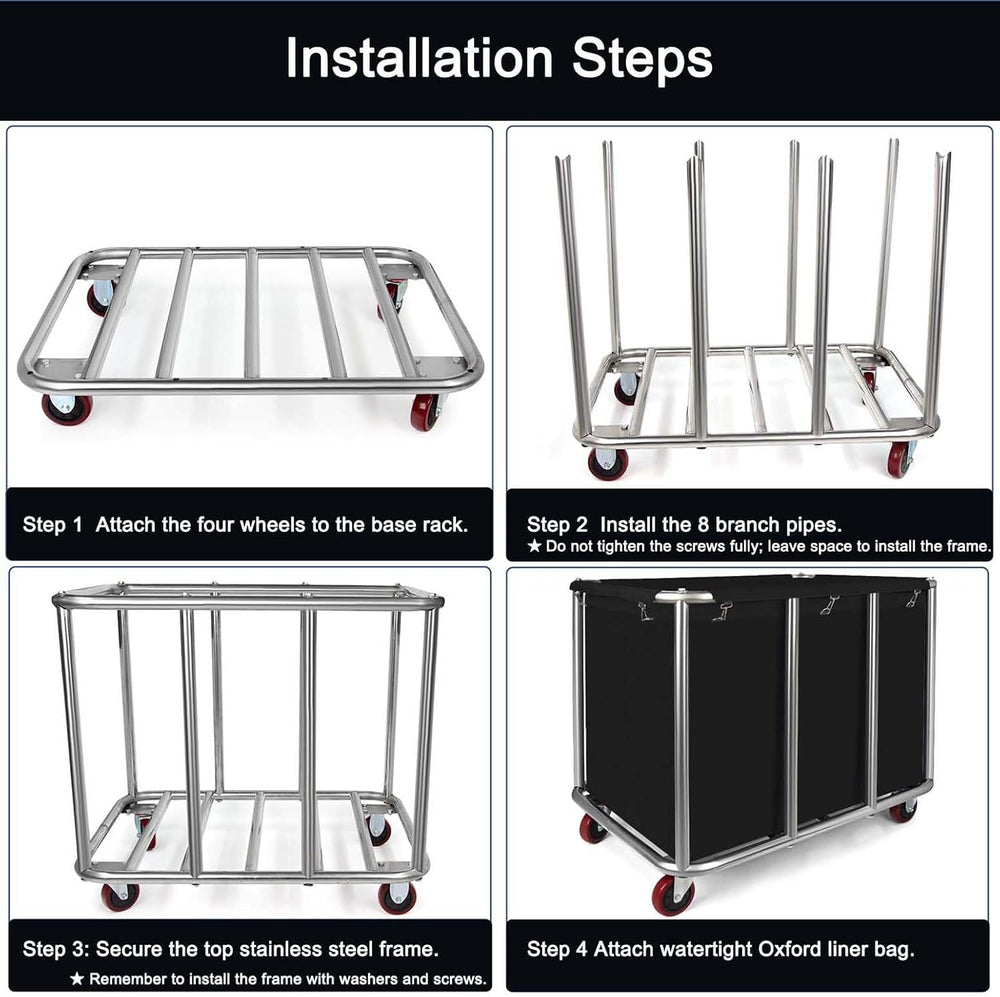 Installation Steps

Step 1 Attach the four wheels to the base rack.

Step 2 Install the 8 branch pipes.
★ Do not tighten the screws fully; leave space to install the frame.

Step 3: Secure the top stainless steel frame.
★ Remember to install the frame with washers and screws.

Step 4 Attach watertight Oxford liner bag.