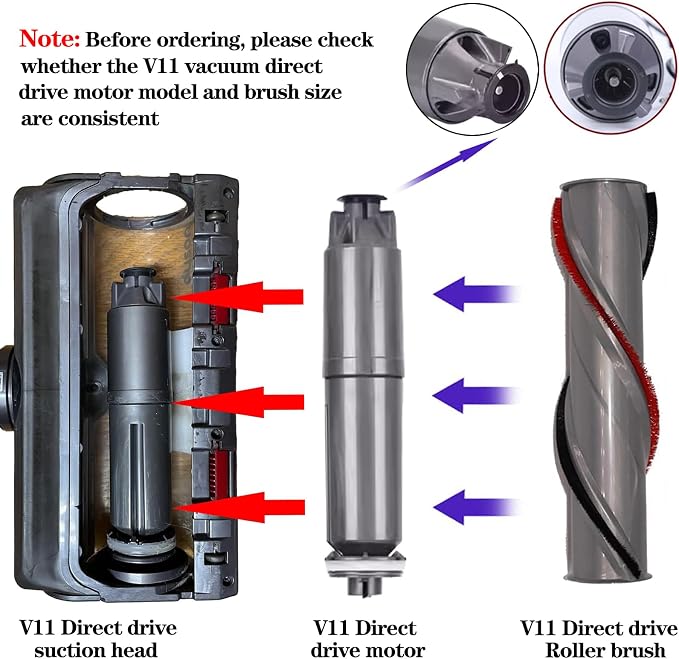 Note: Before ordering, please check whether the V11 vacuum direct drive motor model and brush size are consistent

V11 Direct drive suction head

V11 Direct drive motor

V11 Direct drive Roller brush