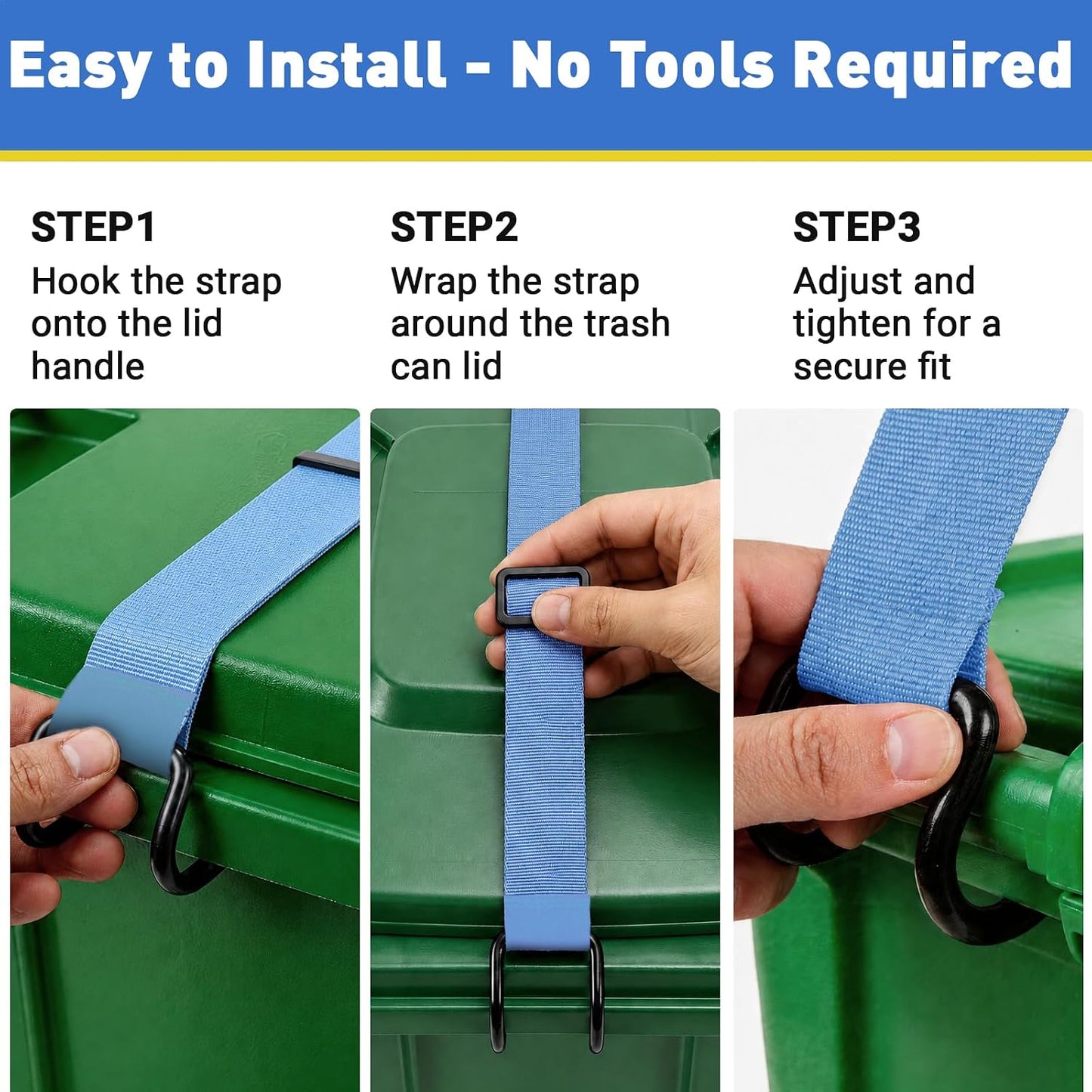 Easy to Install - No Tools Required

STEP1
Hook the strap onto the lid handle

STEP2
Wrap the strap around the trash can lid

STEP3
Adjust and tighten for a secure fit