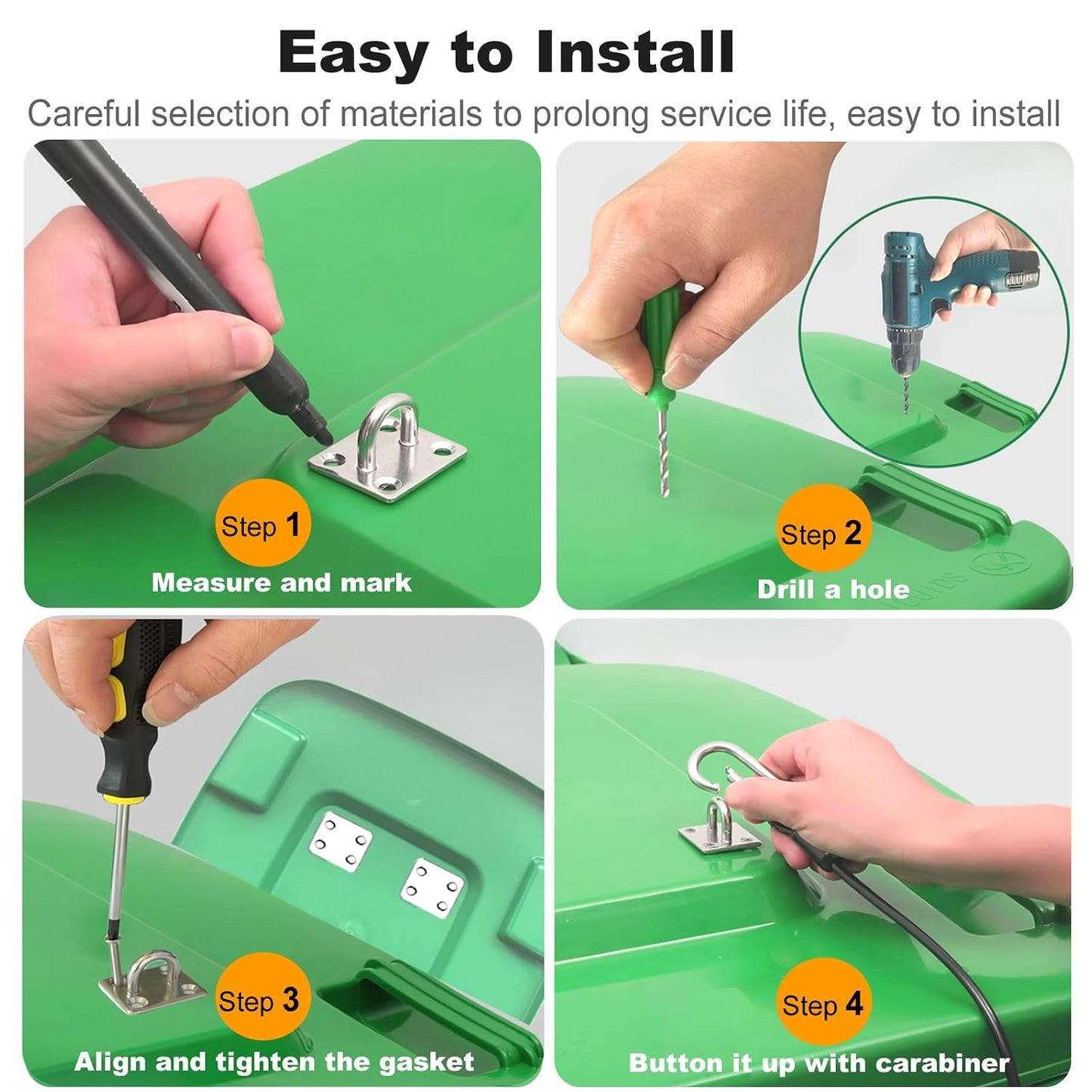 Easy to Install

Careful selection of materials to prolong service life, easy to install

Step 1
Measure and mark

Step 2
Drill a hole

Step 3
Align and tighten the gasket

Step 4
Button it up with carabiner