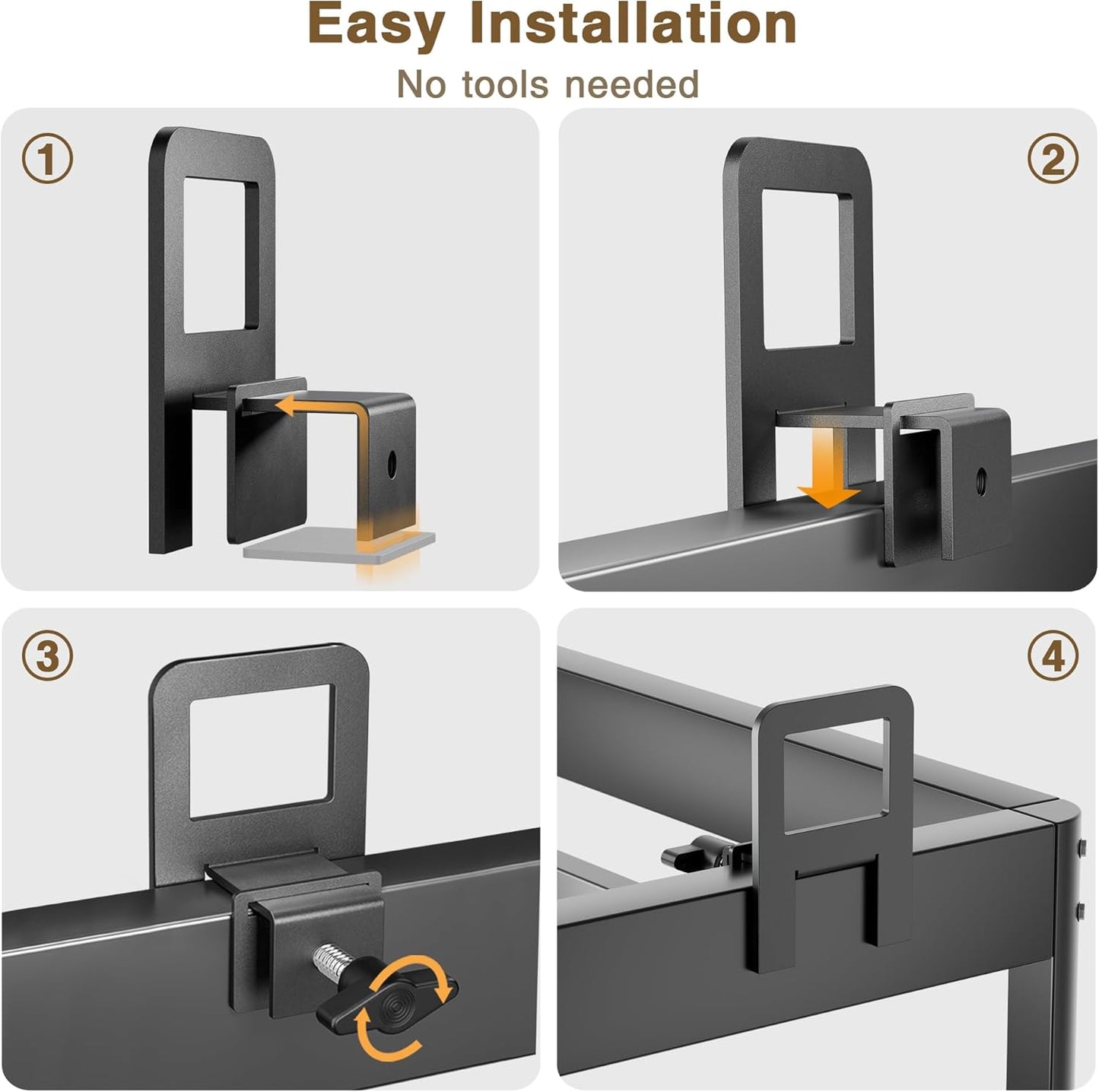 Easy Installation

No tools needed

①

②

③

④