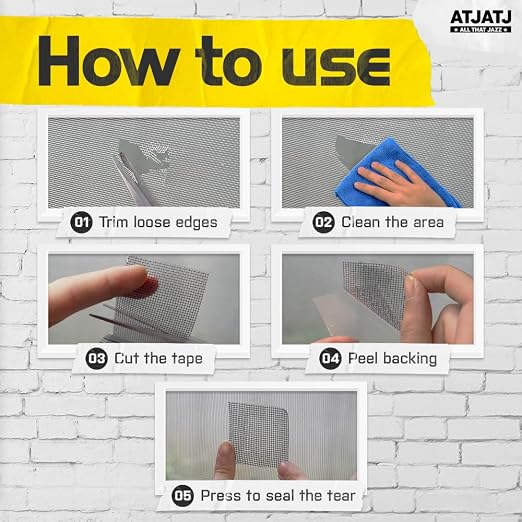 ATJATJ
ALL THAT JAZZ

How to use

01 Trim loose edges

02 Clean the area

03 Cut the tape

04 Peel backing

05 Press to seal the tear