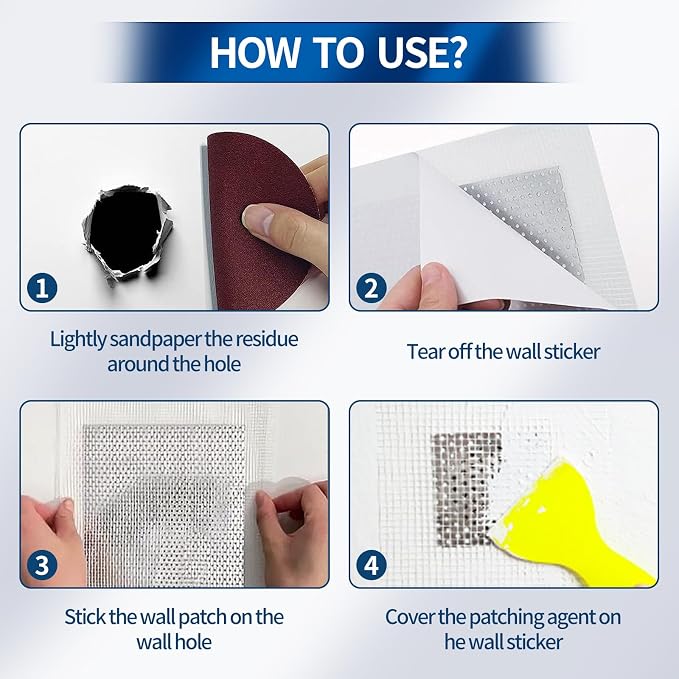 HOW TO USE?

1

Lightly sandpaper the residue around the hole

2

Tear off the wall sticker

3

Stick the wall patch on the wall hole

4

Cover the patching agent on he wall sticker