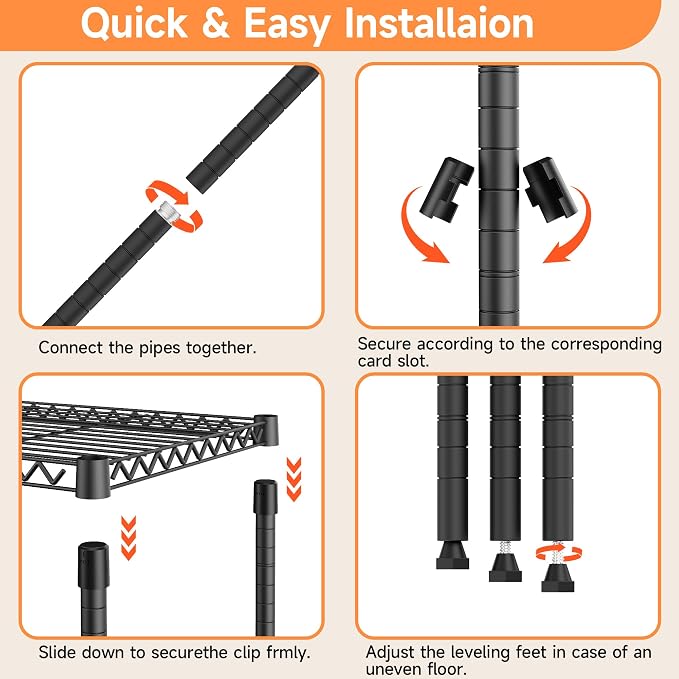 Quick & Easy Installaion

Connect the pipes together.

Secure according to the corresponding card slot.

Slide down to securethe clip frmly.

Adjust the leveling feet in case of an uneven floor.