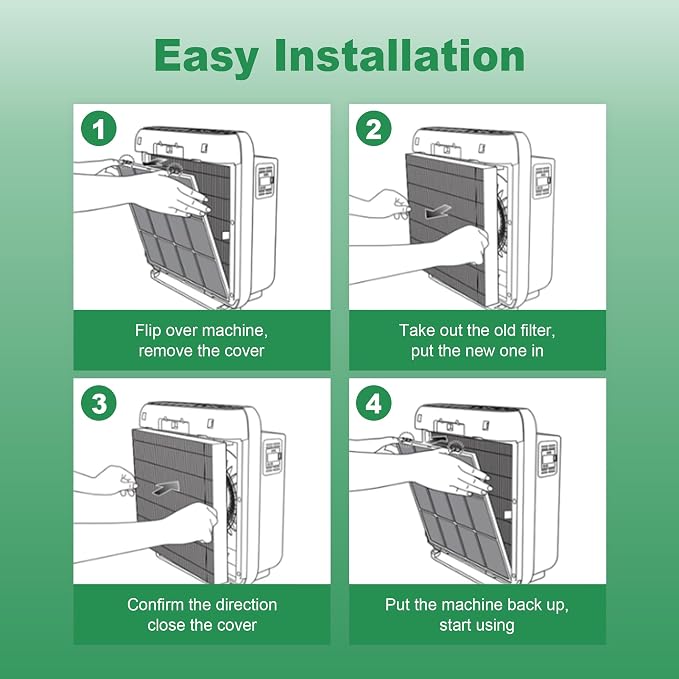 Easy Installation

1

Flip over machine, remove the cover

2

Take out the old filter, put the new one in

3

Confirm the direction close the cover

4

Put the machine back up, start using