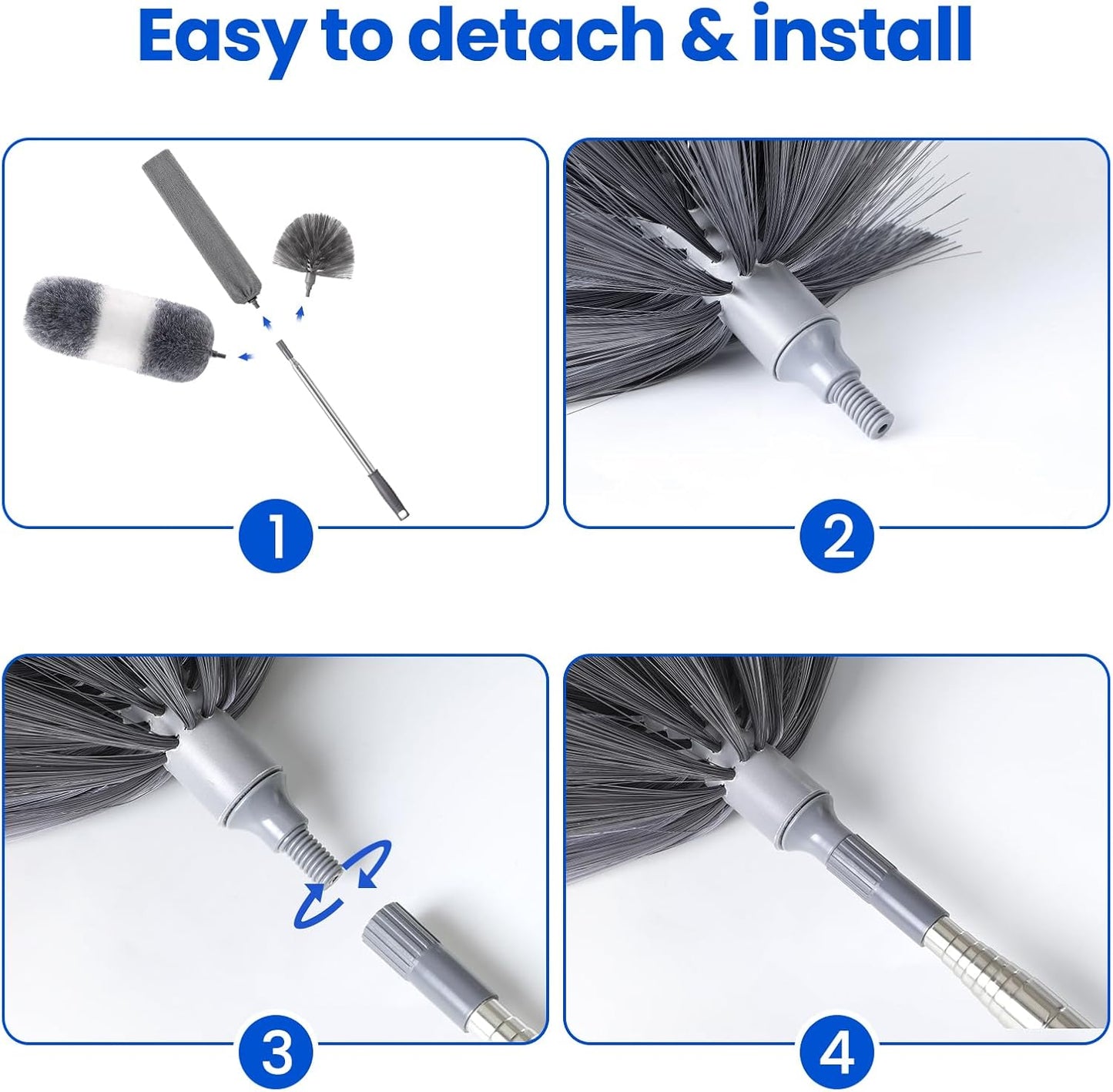 Easy to detach & install

1

2

3

4