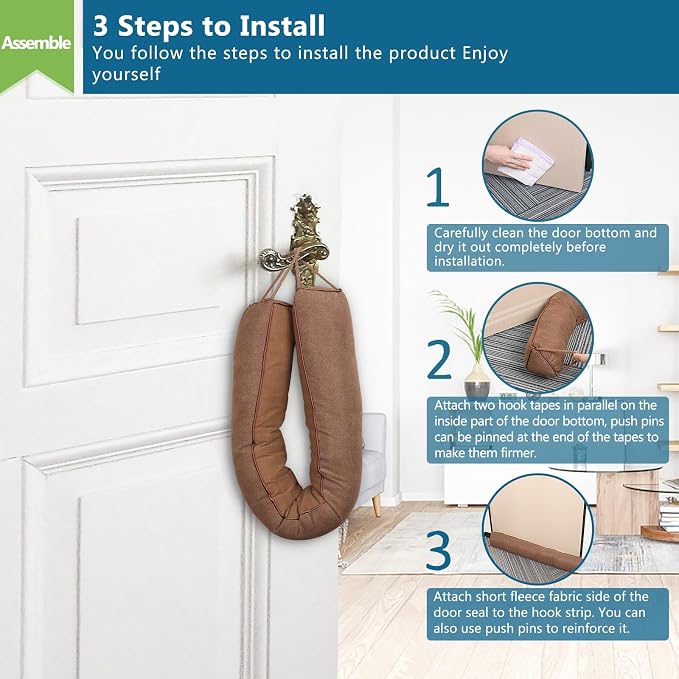 Assemble

3 Steps to Install
You follow the steps to install the product Enjoy yourself

1
Carefully clean the door bottom and dry it out completely before installation.

2
Attach two hook tapes in parallel on the inside part of the door bottom, push pins can be pinned at the end of the tapes to make them firmer.

3
Attach short fleece fabric side of the door seal to the hook strip. You can also use push pins to reinforce it.