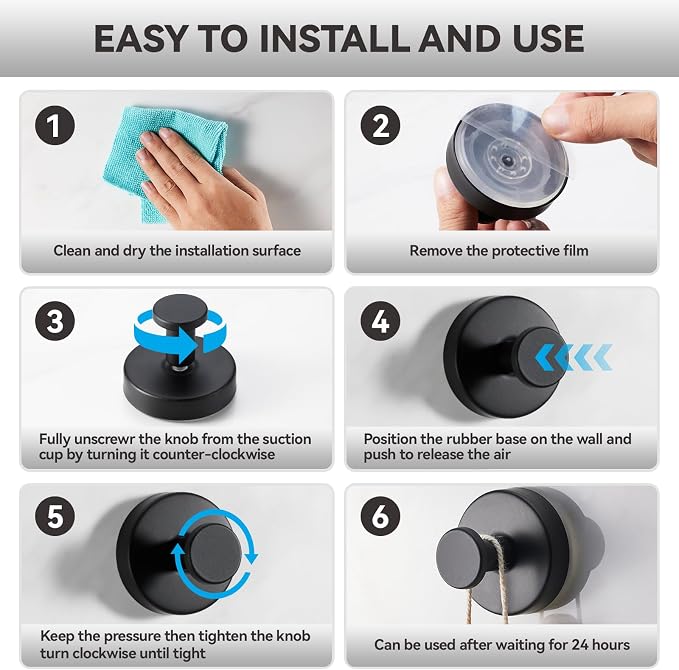 EASY TO INSTALL AND USE

1
Clean and dry the installation surface

2
Remove the protective film

3
Fully unscrewr the knob from the suction cup by turning it counter-clockwise

4
Position the rubber base on the wall and push to release the air

5
Keep the pressure then tighten the knob turn clockwise until tight

6
Can be used after waiting for 24 hours