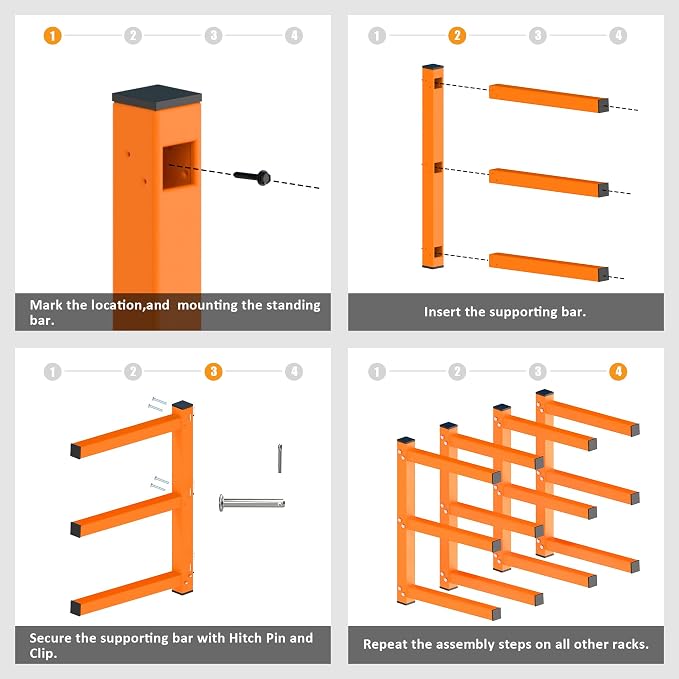 1 2 3 4

Mark the location,and mounting the standing bar.

1 2 3 4

Insert the supporting bar.

1 2 3 4

Secure the supporting bar with Hitch Pin and Clip.

1 2 3 4

Repeat the assembly steps on all other racks.