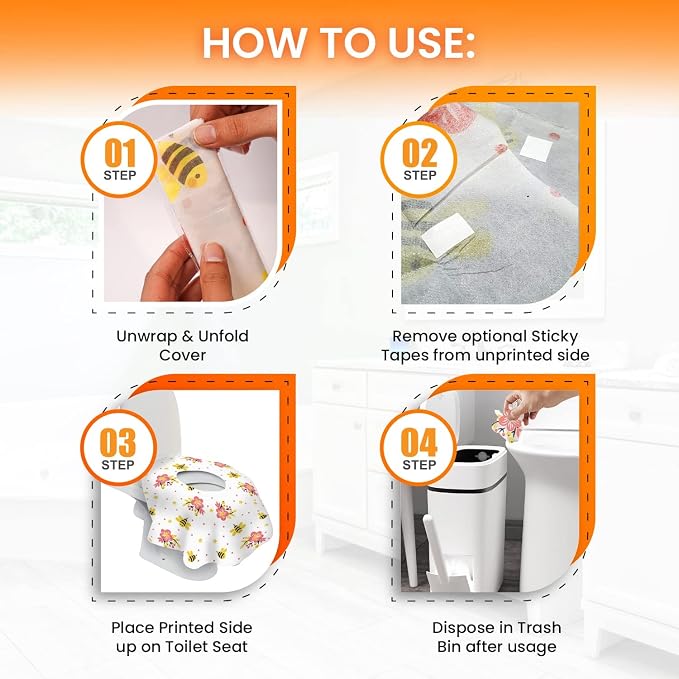 HOW TO USE:

01
STEP

Unwrap & Unfold Cover

02
STEP

Remove optional Sticky Tapes from unprinted side

03
STEP

Place Printed Side up on Toilet Seat

04
STEP

Dispose in Trash Bin after usage