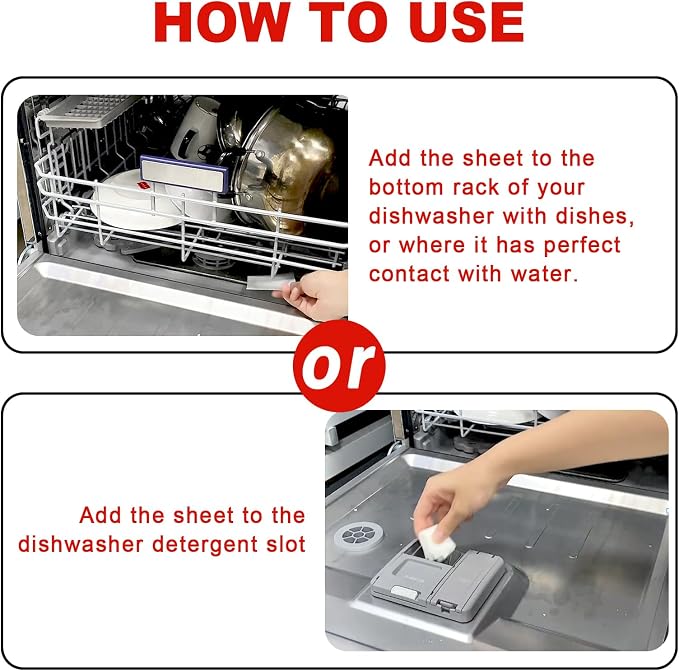 HOW TO USE

Add the sheet to the bottom rack of your dishwasher with dishes, or where it has perfect contact with water.

or

Add the sheet to the dishwasher detergent slot