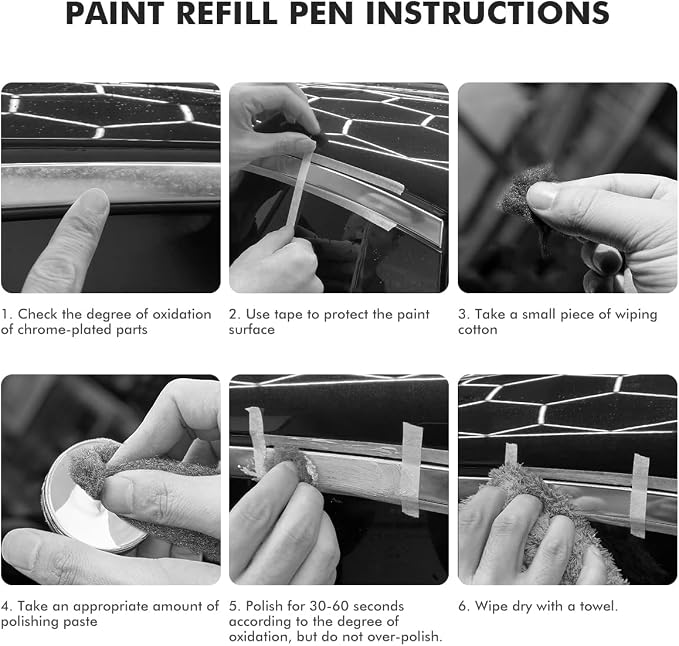 PAINT REFILL PEN INSTRUCTIONS

1. Check the degree of oxidation of chrome-plated parts

2. Use tape to protect the paint surface

3. Take a small piece of wiping cotton

4. Take an appropriate amount of polishing paste

5. Polish for 30-60 seconds according to the degree of oxidation, but do not over-polish.

6. Wipe dry with a towel.