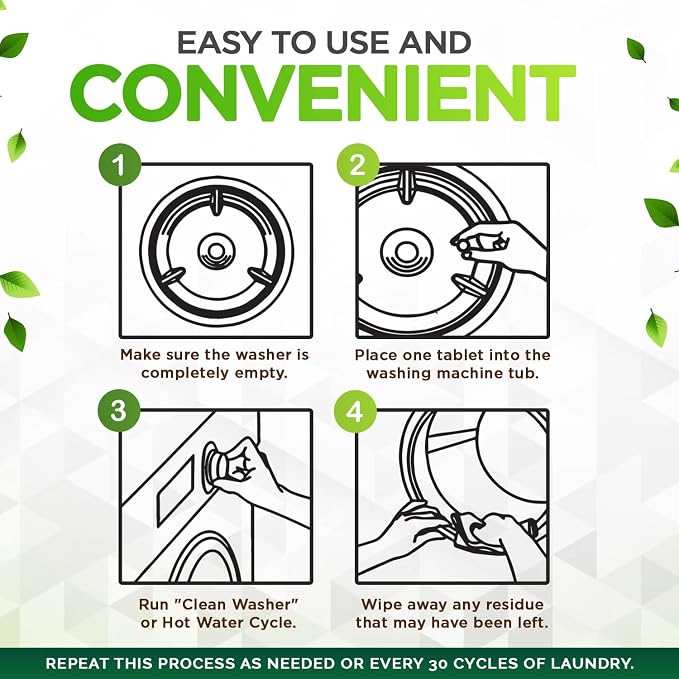 EASY TO USE AND
CONVENIENT

1
Make sure the washer is completely empty.

2
Place one tablet into the washing machine tub.

3
Run "Clean Washer" or Hot Water Cycle.

4
Wipe away any residue that may have been left.

REPEAT THIS PROCESS AS NEEDED OR EVERY 30 CYCLES OF LAUNDRY.