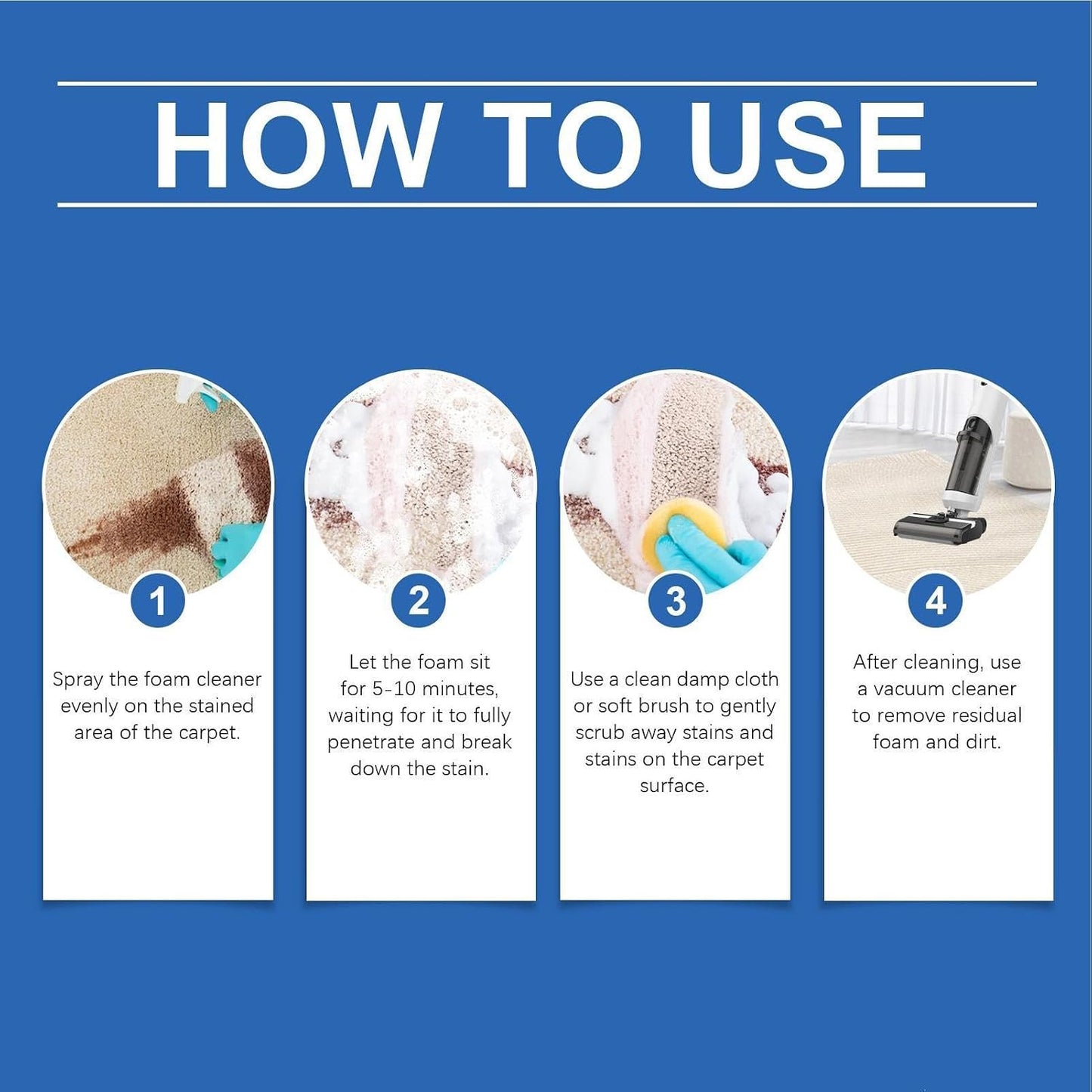 HOW TO USE

1

Spray the foam cleaner evenly on the stained area of the carpet.

2

Let the foam sit for 5-10 minutes, waiting for it to fully penetrate and break down the stain.

3

Use a clean damp cloth or soft brush to gently scrub away stains and stains on the carpet surface.

4

After cleaning, use a vacuum cleaner to remove residual foam and dirt.