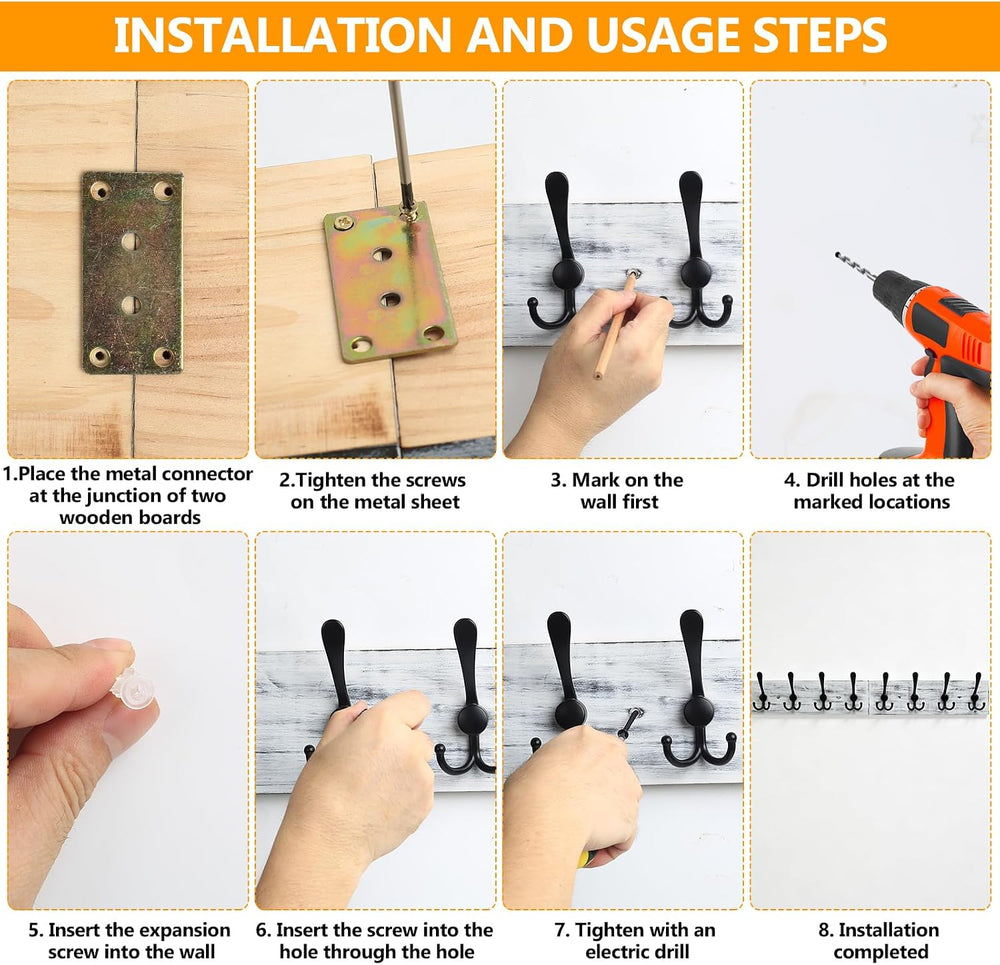 INSTALLATION AND USAGE STEPS

1.Place the metal connector at the junction of two wooden boards

2.Tighten the screws on the metal sheet

3. Mark on the wall first

4. Drill holes at the marked locations

5. Insert the expansion screw into the wall

6. Insert the screw into the hole through the hole

7. Tighten with an electric drill

8. Installation completed