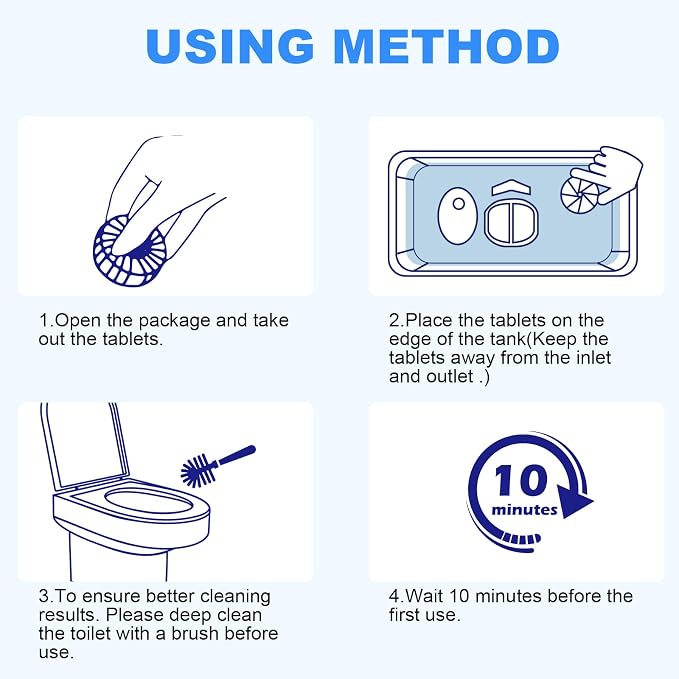 USING METHOD

1.Open the package and take out the tablets.

2.Place the tablets on the edge of the tank(Keep the tablets away from the inlet and outlet .)

3.To ensure better cleaning results. Please deep clean the toilet with a brush before use.

10 minutes

4.Wait 10 minutes before the first use.