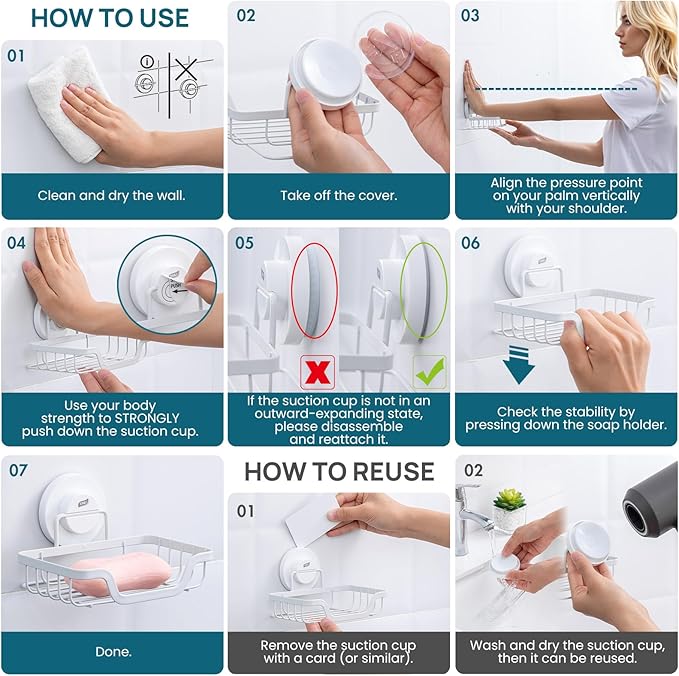 HOW TO USE

01

Clean and dry the wall.

02

Take off the cover.

03

Align the pressure point on your palm vertically with your shoulder.

04

PUSH

Use your body strength to STRONGLY push down the suction cup.

05

If the suction cup is not in an outward-expanding state, please disassemble and reattach it.

06

Check the stability by pressing down the soap holder.

07

Done.

HOW TO REUSE

01

Remove the suction cup with a card (or similar).

02

Wash and dry the suction cup, then it can be reused.