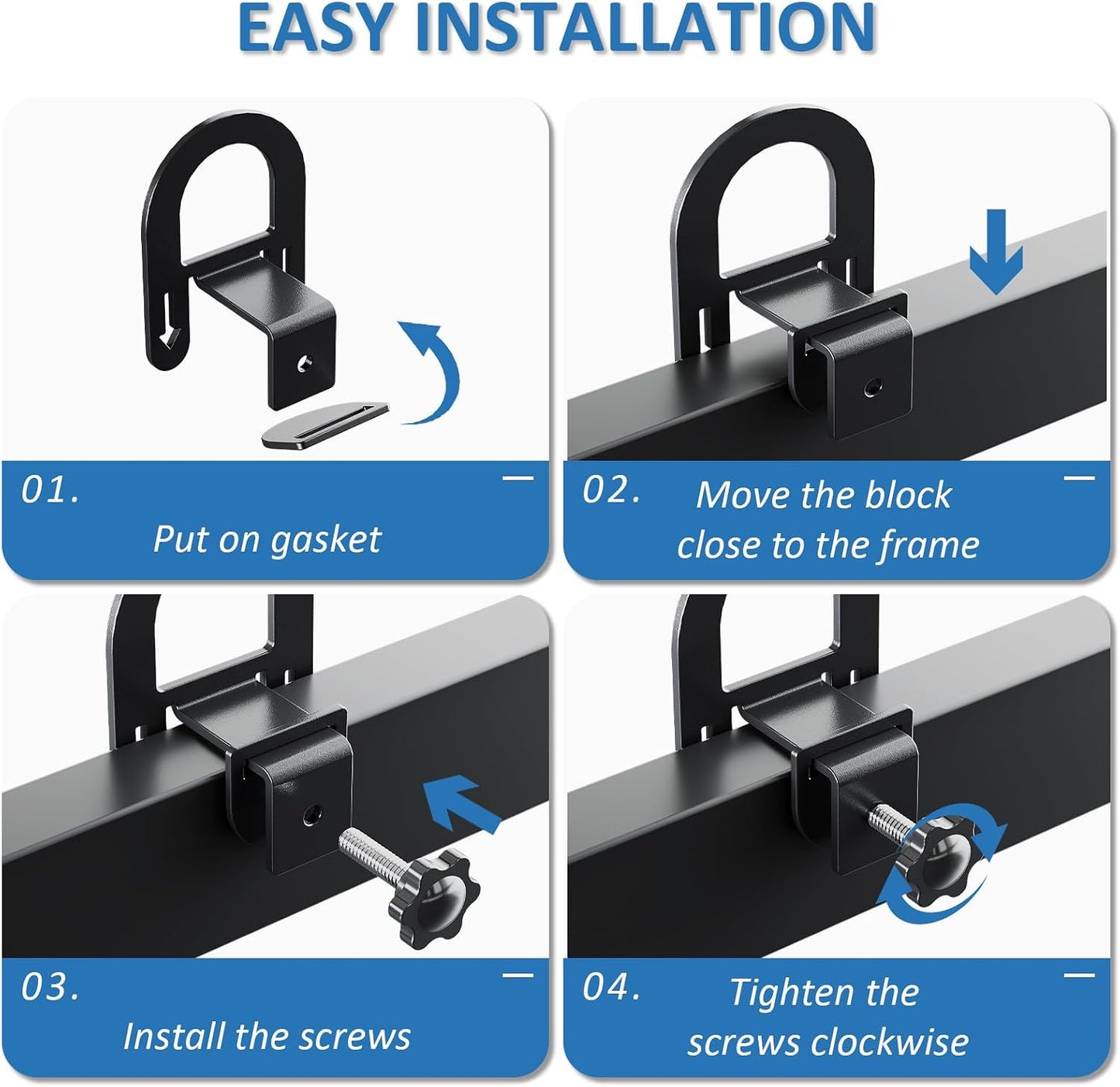 EASY INSTALLATION

01.
Put on gasket

02.
Move the block close to the frame

03.
Install the screws

04.
Tighten the screws clockwise