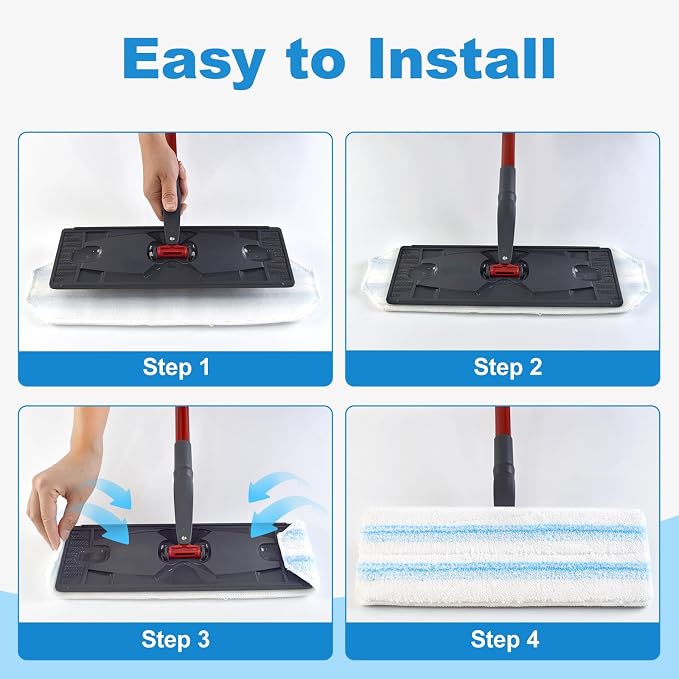 Easy to Install

Step 1

Step 2

Step 3

Step 4