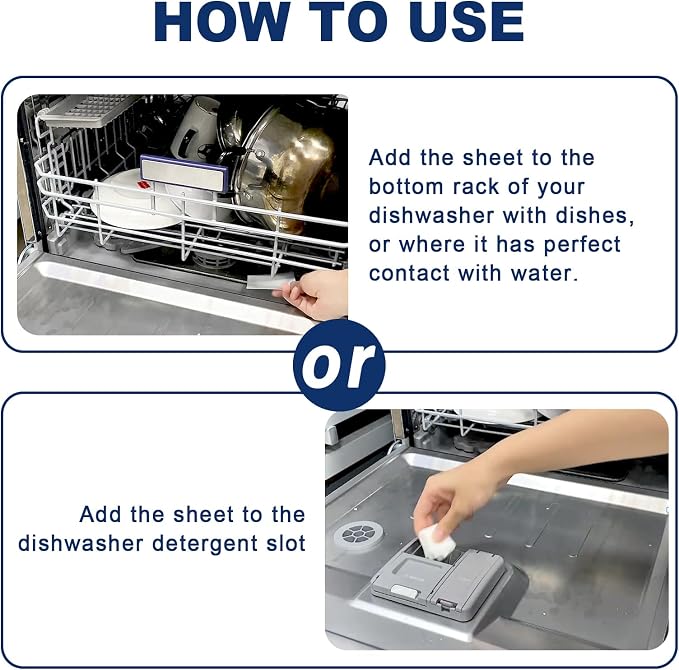 HOW TO USE

Add the sheet to the bottom rack of your dishwasher with dishes, or where it has perfect contact with water.

or

Add the sheet to the dishwasher detergent slot