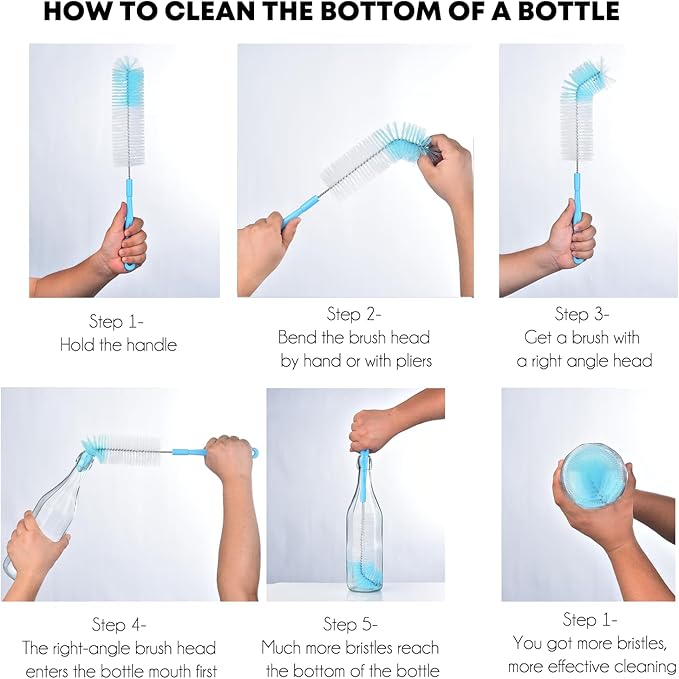 HOW TO CLEAN THE BOTTOM OF A BOTTLE

Step 1-
Hold the handle

Step 2-
Bend the brush head by hand or with pliers

Step 3-
Get a brush with a right angle head

Step 4-
The right-angle brush head enters the bottle mouth first

Step 5-
Much more bristles reach the bottom of the bottle

Step 1-
You got more bristles, more effective cleaning