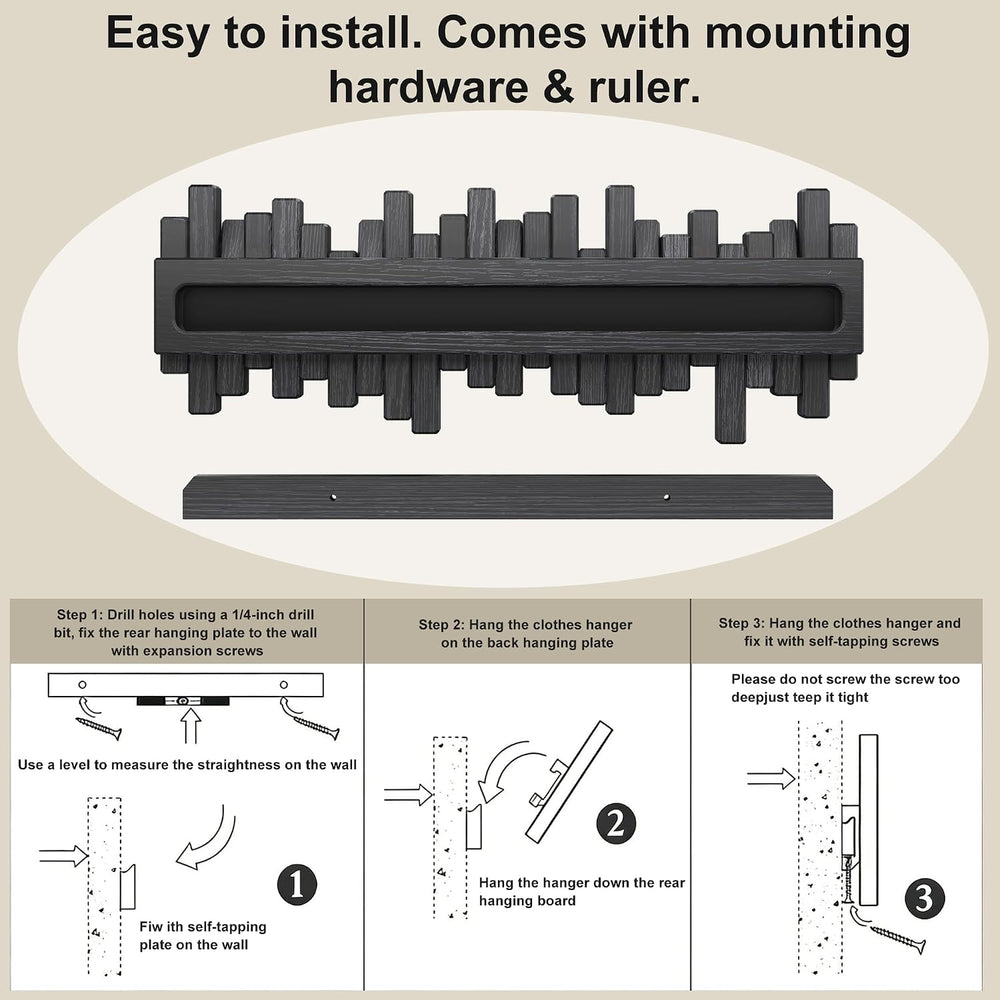 Easy to install. Comes with mounting hardware & ruler.

Step 1: Drill holes using a 1/4-inch drill bit, fix the rear hanging plate to the wall with expansion screws

Use a level to measure the straightness on the wall

1

Fiw ith self-tapping plate on the wall

Step 2: Hang the clothes hanger on the back hanging plate

2

Hang the hanger down the rear hanging board

Step 3: Hang the clothes hanger and fix it with self-tapping screws

Please do not screw the screw too deepjust teep it tight

3