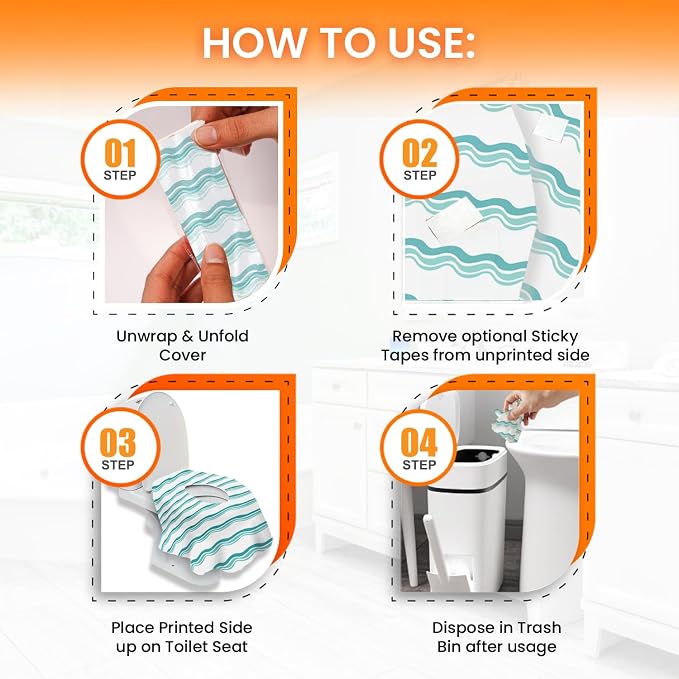 HOW TO USE:

01
STEP

Unwrap & Unfold Cover

02
STEP

Remove optional Sticky Tapes from unprinted side

03
STEP

Place Printed Side up on Toilet Seat

04
STEP

Dispose in Trash Bin after usage